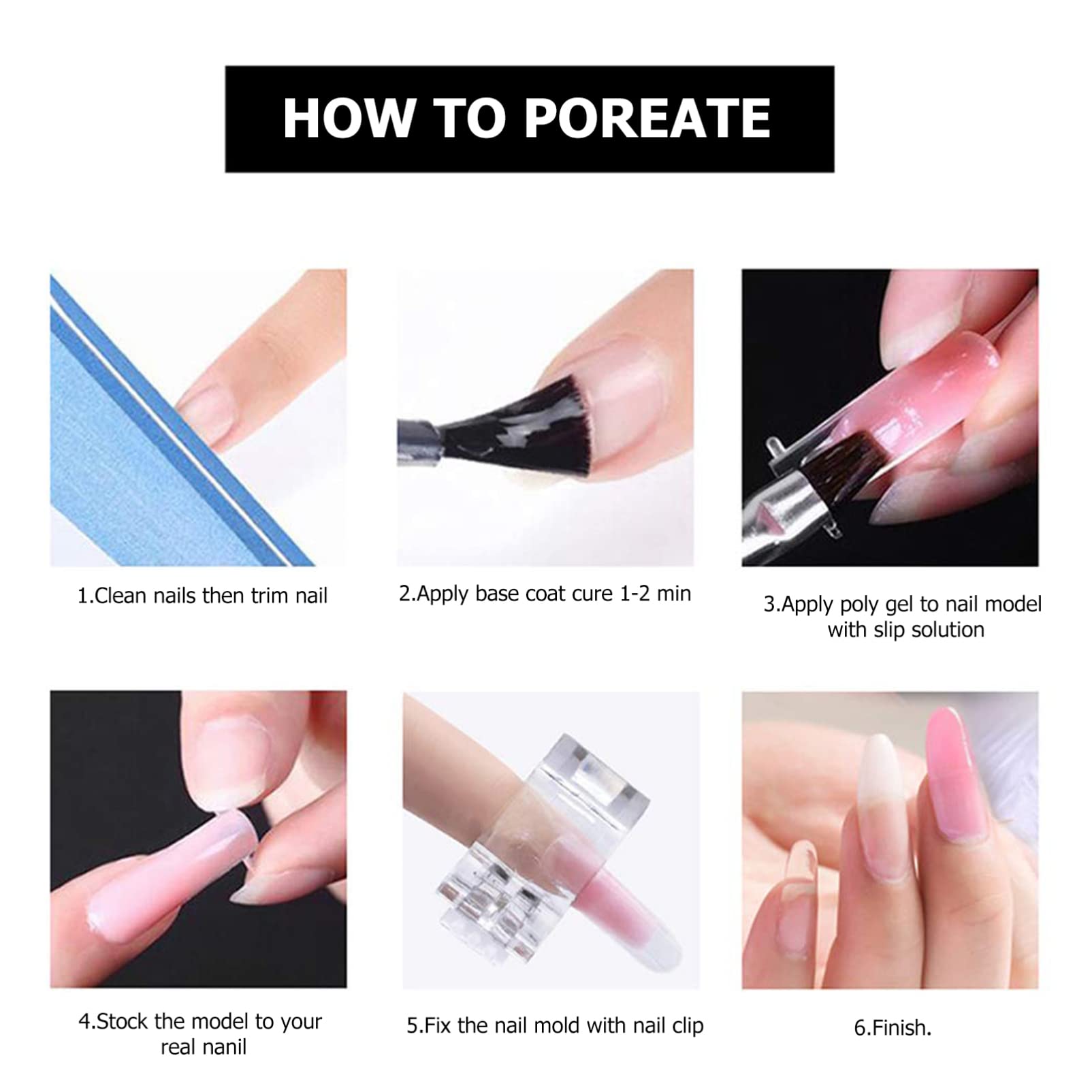 HOW TO POREATE

1.Clean nails then trim nail

2.Apply base coat cure 1-2 min

3.Apply poly gel to nail model with slip solution

4.Stock the model to your real nanil

5.Fix the nail mold with nail clip

6.Finish.