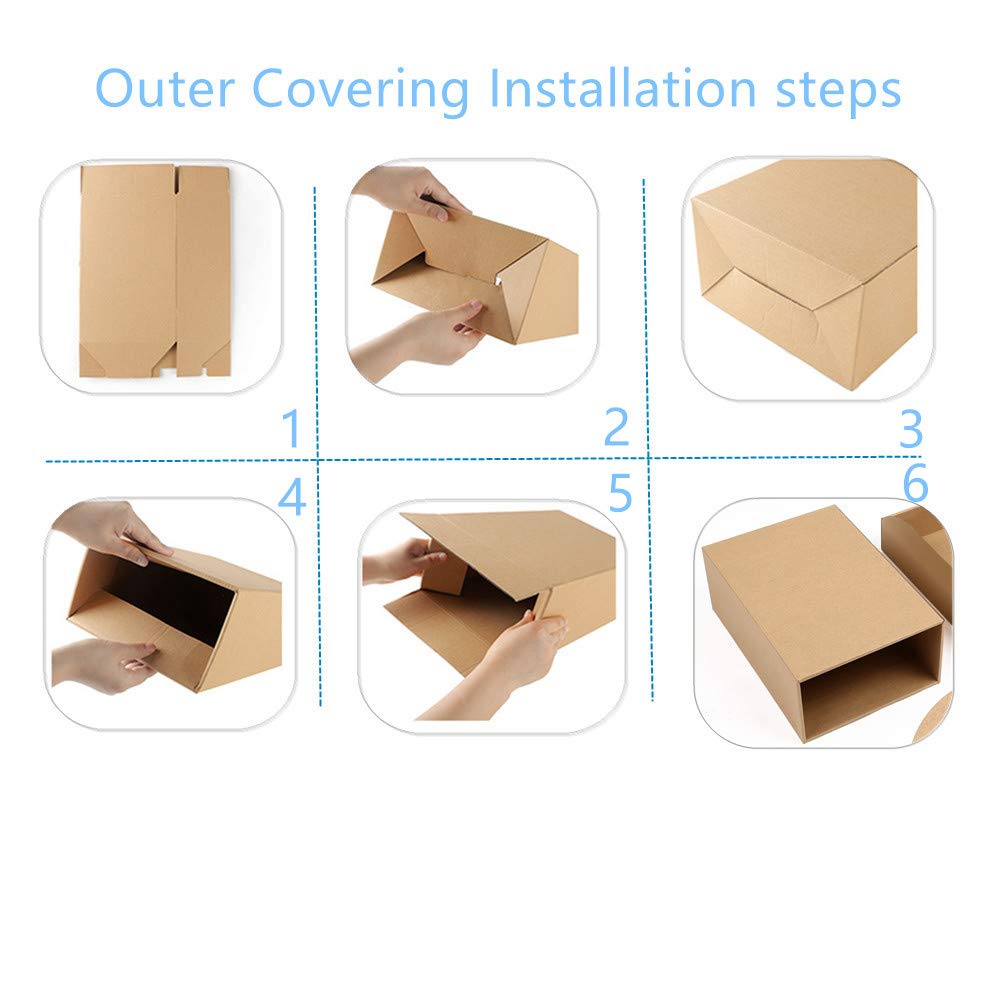 Outer Covering Installation steps

1

2

3

4

5

6