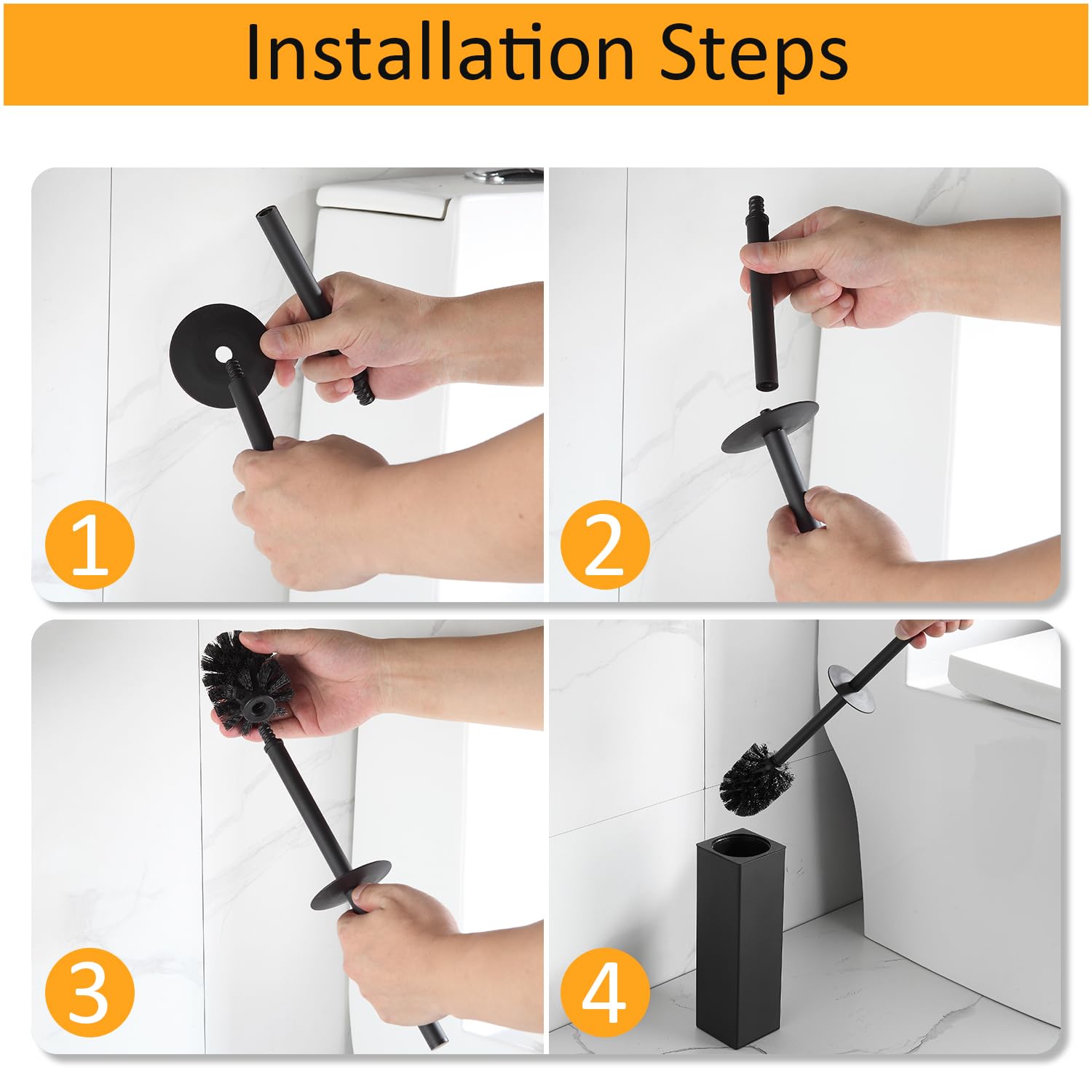 Installation Steps

1

2

3

4