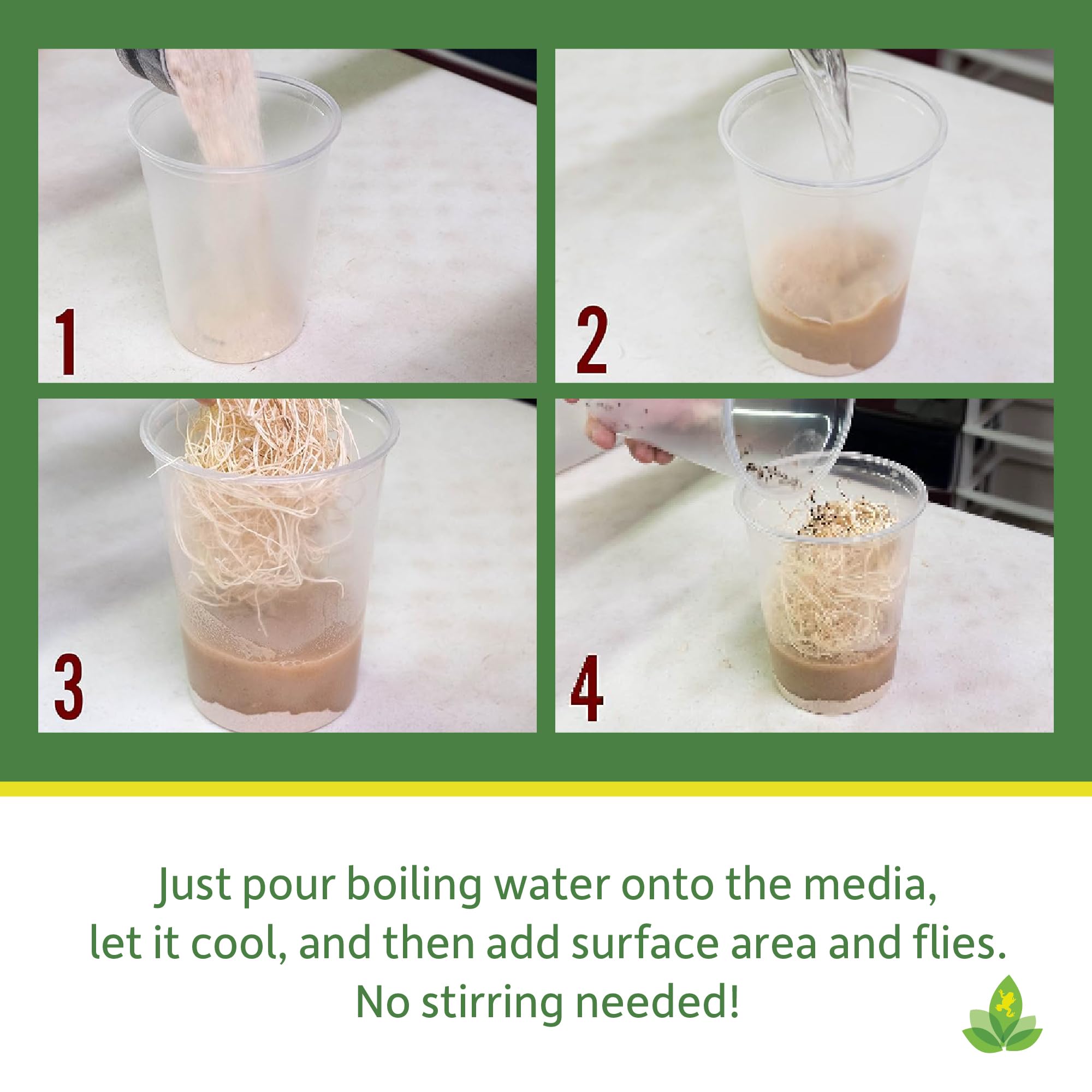 1

2

3

4

Just pour boiling water onto the media, let it cool, and then add surface area and flies. No stirring needed!