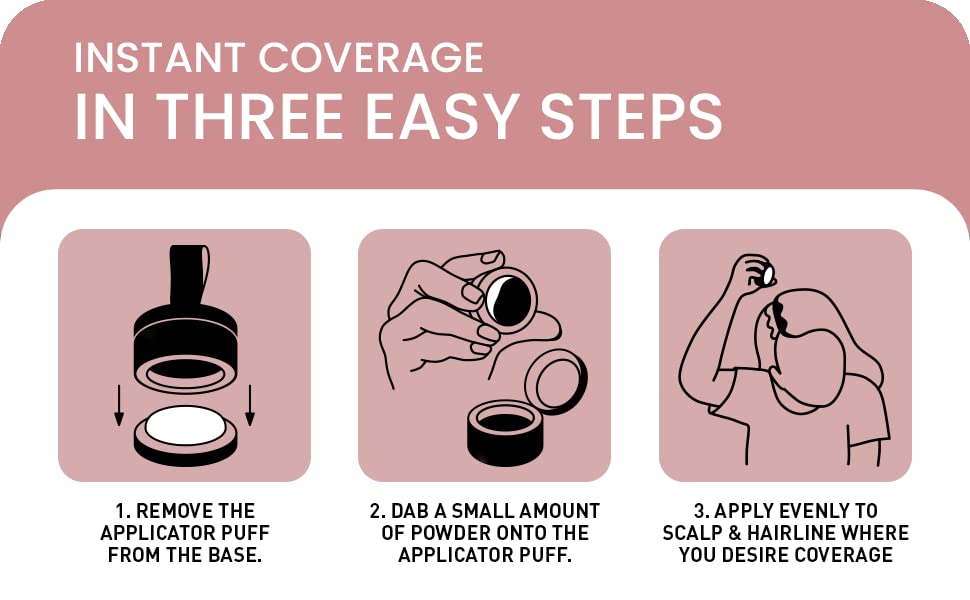 INSTANT COVERAGE
IN THREE EASY STEPS

1. REMOVE THE APPLICATOR PUFF FROM THE BASE.

2. DAB A SMALL AMOUNT OF POWDER ONTO THE APPLICATOR PUFF.

3. APPLY EVENLY TO SCALP & HAIRLINE WHERE YOU DESIRE COVERAGE