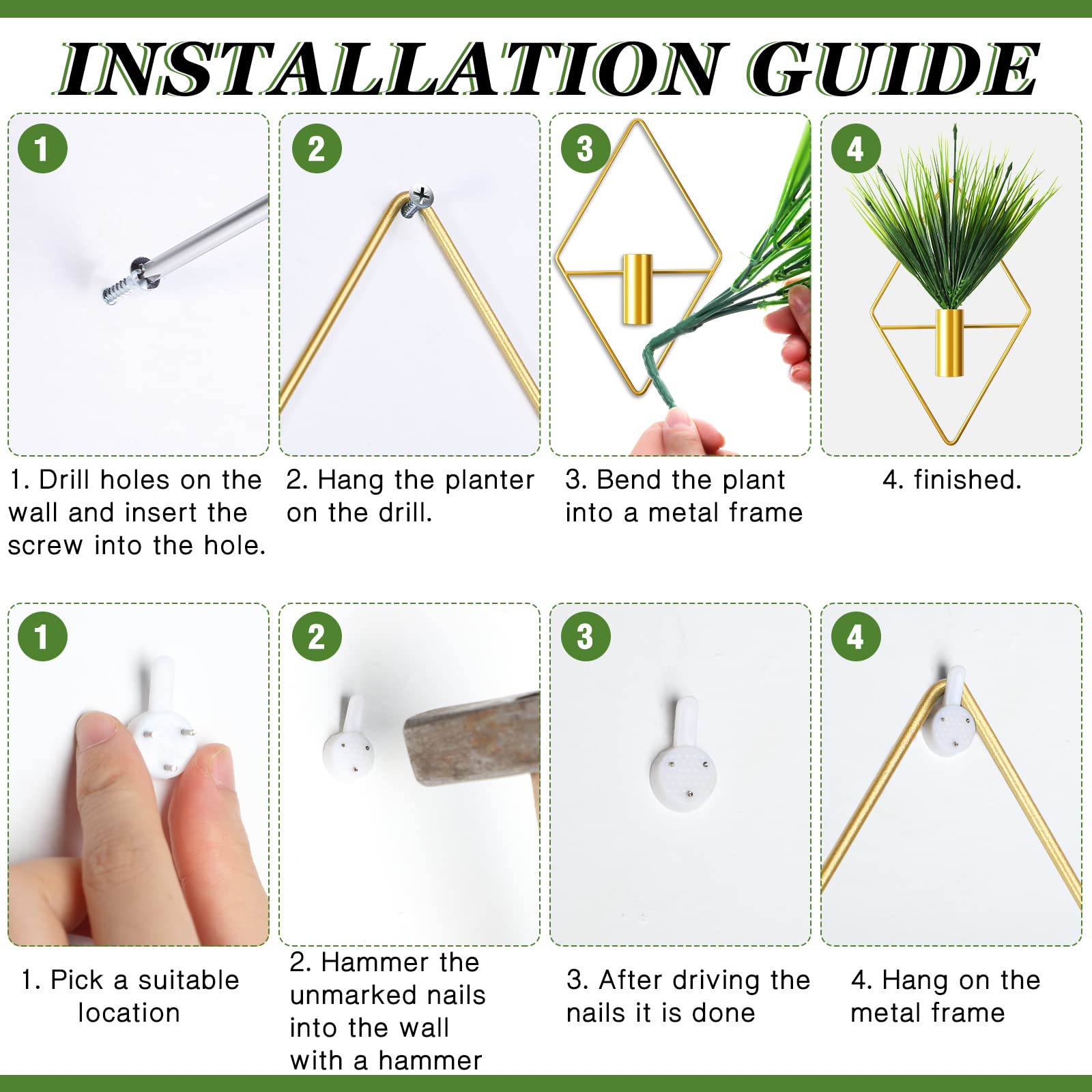 INSTALLATION GUIDE

1

2

3

4

1. Drill holes on the wall and insert the screw into the hole.

2. Hang the planter on the drill.

3. Bend the plant into a metal frame

4. finished.

1

2

3

4

1. Pick a suitable location

2. Hammer the unmarked nails into the wall with a hammer

3. After driving the nails it is done

4. Hang on the metal frame