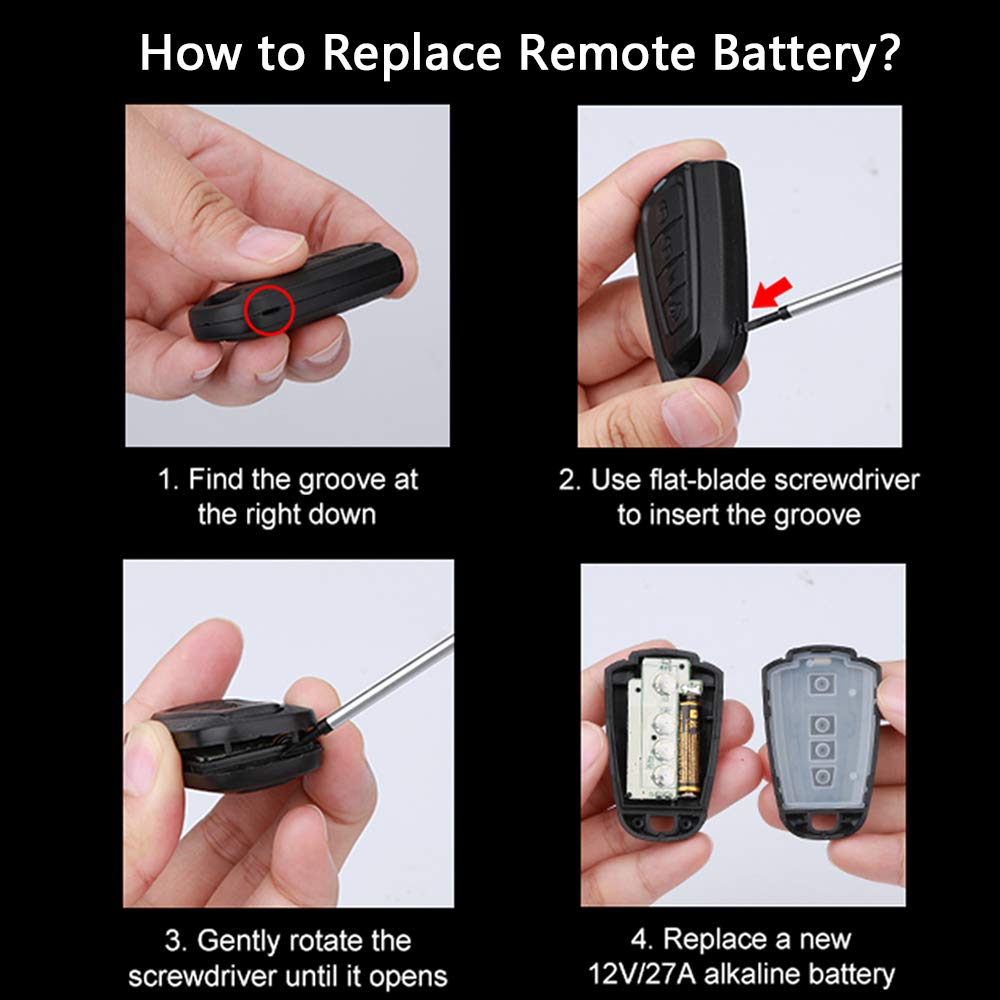 How to Replace Remote Battery?

1. Find the groove at the right down

2. Use flat-blade screwdriver to insert the groove

3. Gently rotate the screwdriver until it opens

4. Replace a new 12V/27A alkaline battery