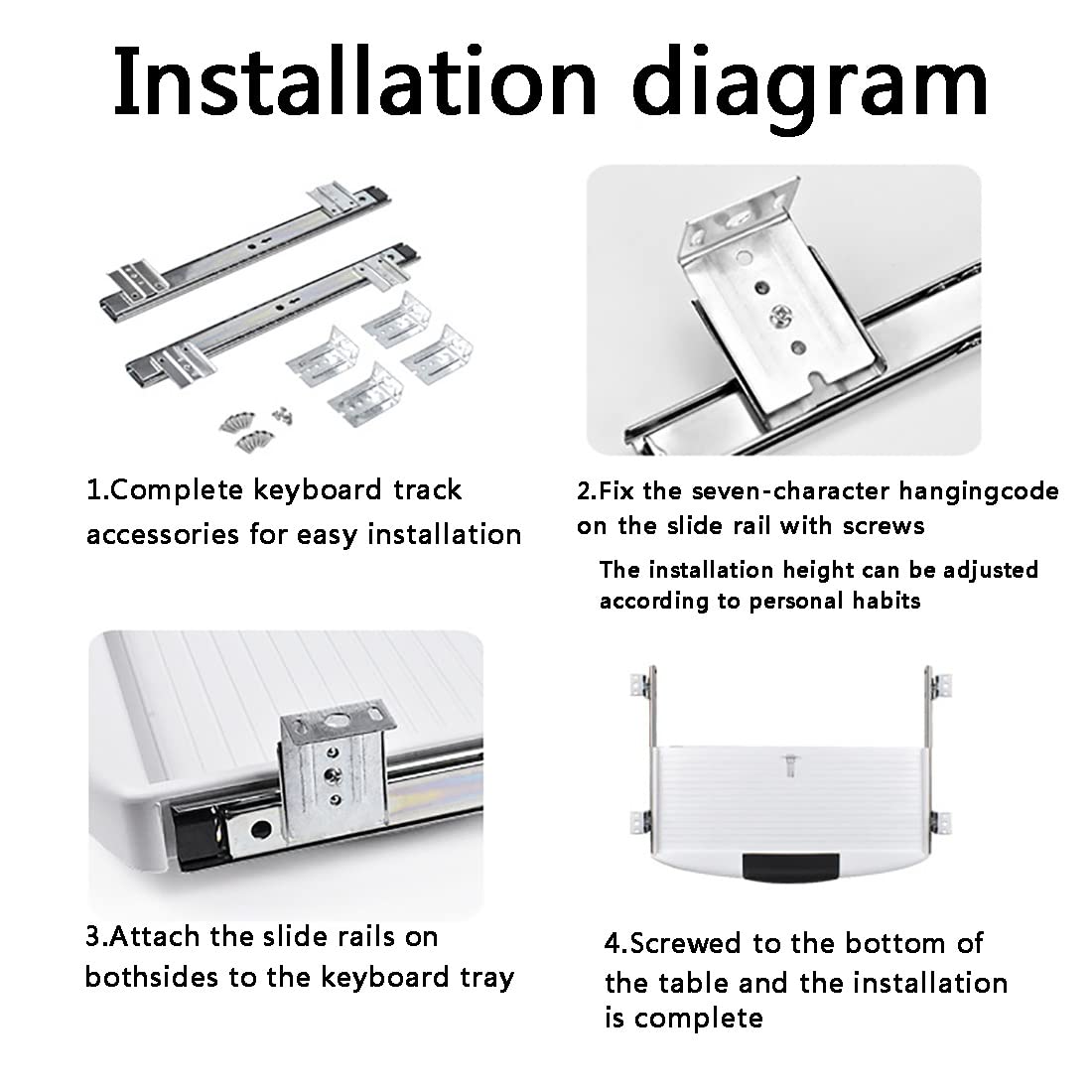 Installation diagram

1.Complete keyboard track accessories for easy installation

2.Fix the seven-character hangingcode on the slide rail with screws

The installation height can be adjusted according to personal habits

3.Attach the slide rails on bothsides to the keyboard tray

4.Screwed to the bottom of the table and the installation is complete