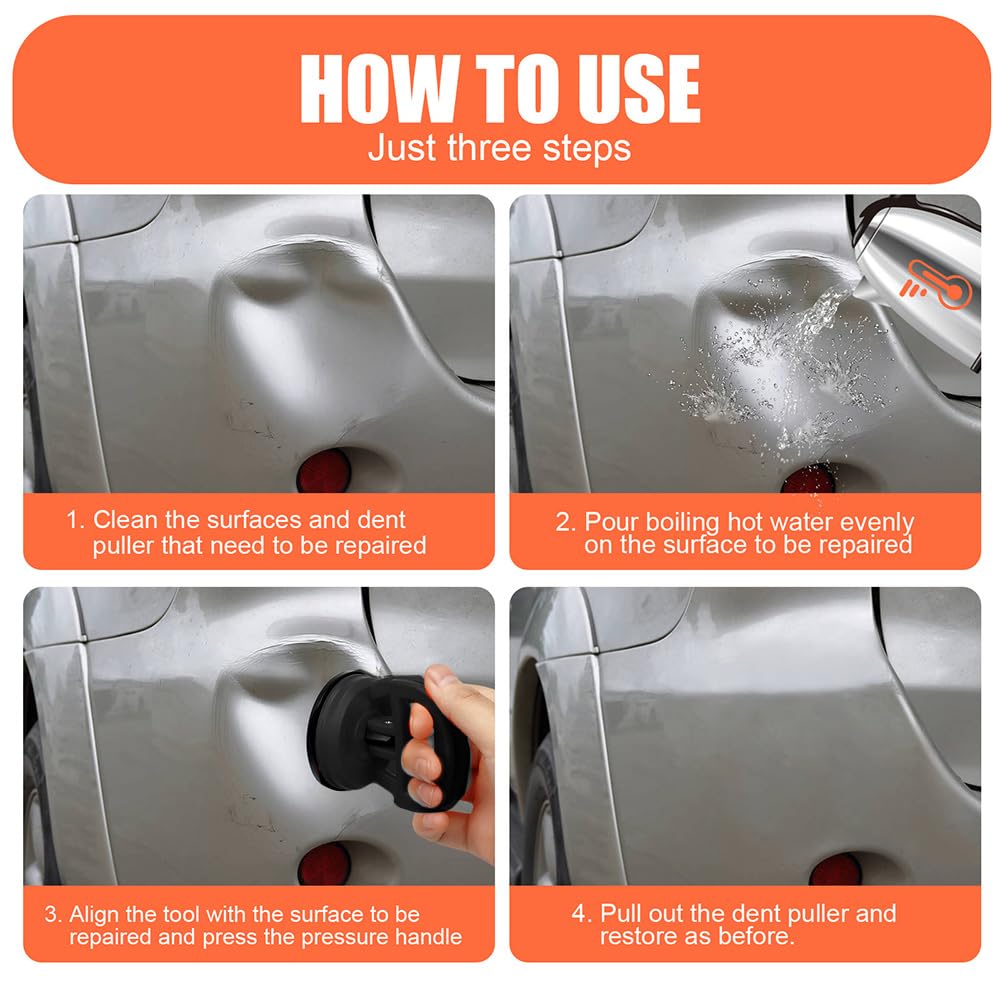 HOW TO USE
Just three steps

1. Clean the surfaces and dent puller that need to be repaired

2. Pour boiling hot water evenly on the surface to be repaired

3. Align the tool with the surface to be repaired and press the pressure handle

4. Pull out the dent puller and restore as before.