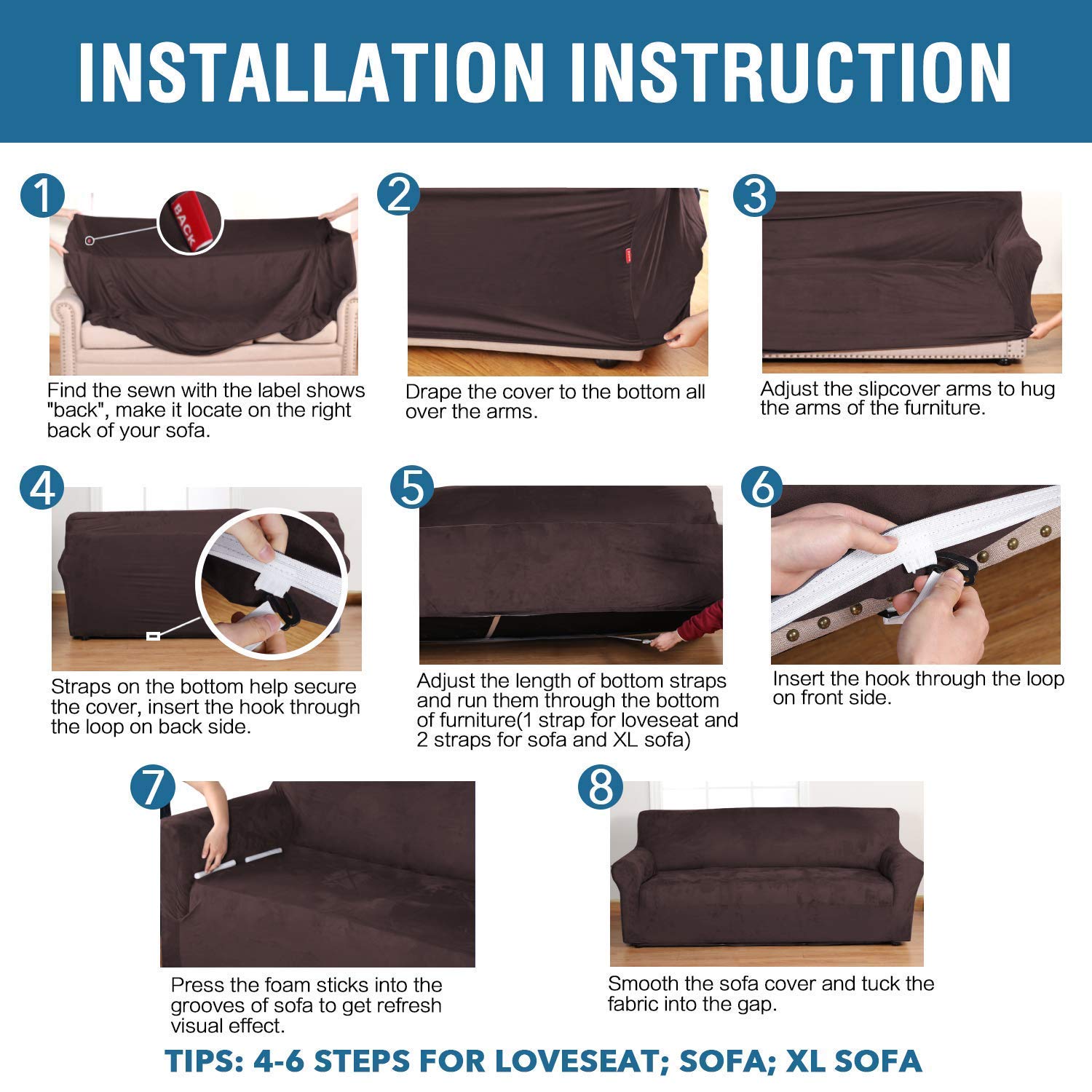 INSTALLATION INSTRUCTION

1

BACK

Find the sewn with the label shows "back", make it locate on the right back of your sofa.

2

Drape the cover to the bottom all over the arms.

3

Adjust the slipcover arms to hug the arms of the furniture.

4

Straps on the bottom help secure the cover, insert the hook through the loop on back side.

5

Adjust the length of bottom straps and run them through the bottom of furniture(1 strap for loveseat and 2 straps for sofa and XL sofa)

6

Insert the hook through the loop on front side.

7

Press the foam sticks into the grooves of sofa to get refresh visual effect.

8

Smooth the sofa cover and tuck the fabric into the gap.

TIPS: 4-6 STEPS FOR LOVESEAT; SOFA; XL SOFA