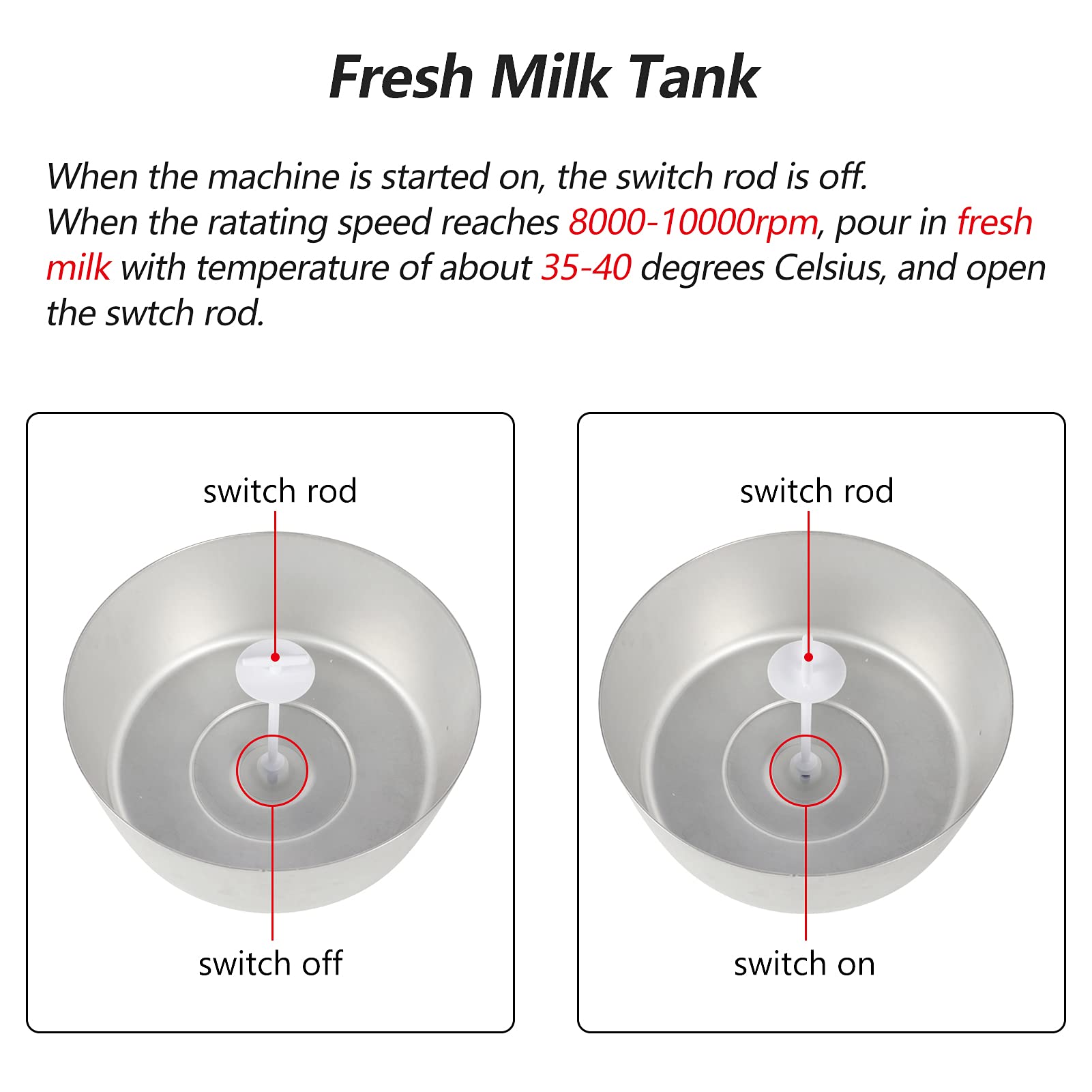 Fresh Milk Tank

When the machine is started on, the switch rod is off.
When the ratating speed reaches 8000-10000rpm, pour in fresh milk with temperature of about 35-40 degrees Celsius, and open the swtch rod.

switch rod

switch off

switch rod

switch on