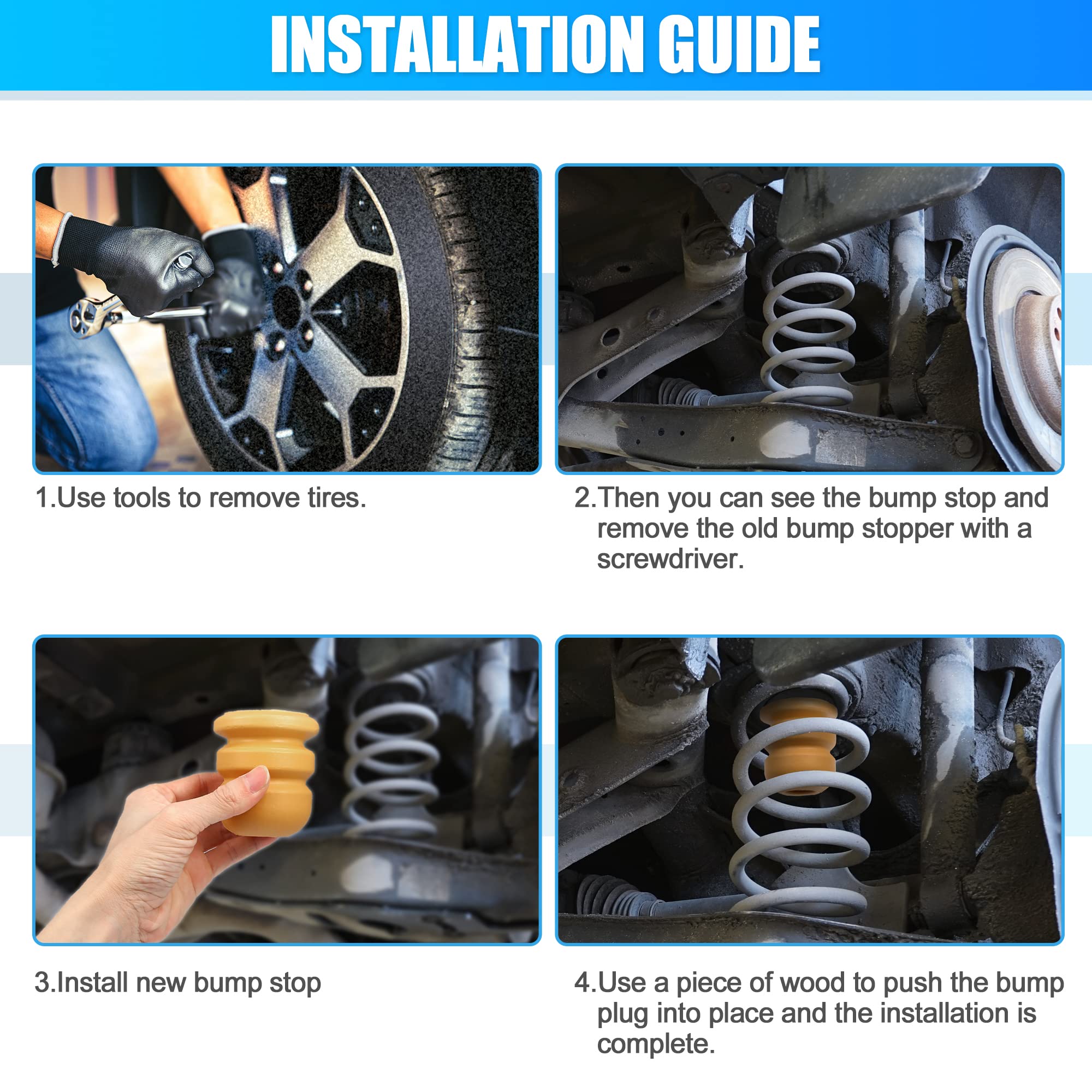 INSTALLATION GUIDE

1.Use tools to remove tires.

2.Then you can see the bump stop and remove the old bump stopper with a screwdriver.

3.Install new bump stop

4.Use a piece of wood to push the bump plug into place and the installation is complete.