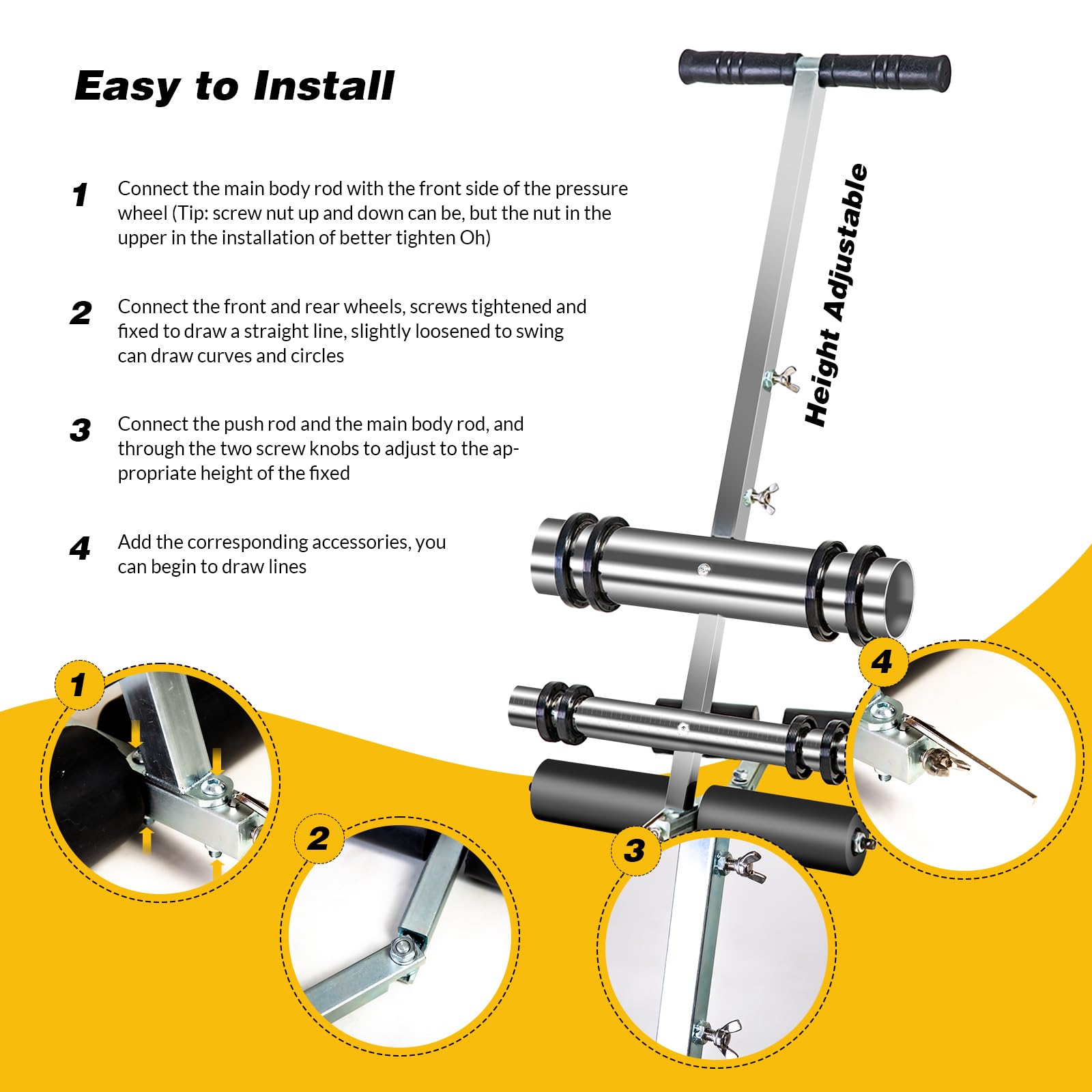 Easy to Install

1 Connect the main body rod with the front side of the pressure wheel (Tip: screw nut up and down can be, but the nut in the upper in the installation of better tighten Oh)

2 Connect the front and rear wheels, screws tightened and fixed to draw a straight line, slightly loosened to swing can draw curves and circles

3 Connect the push rod and the main body rod, and through the two screw knobs to adjust to the appropriate height of the fixed

4 Add the corresponding accessories, you can begin to draw lines

Height Adjustable

1

2

3

4