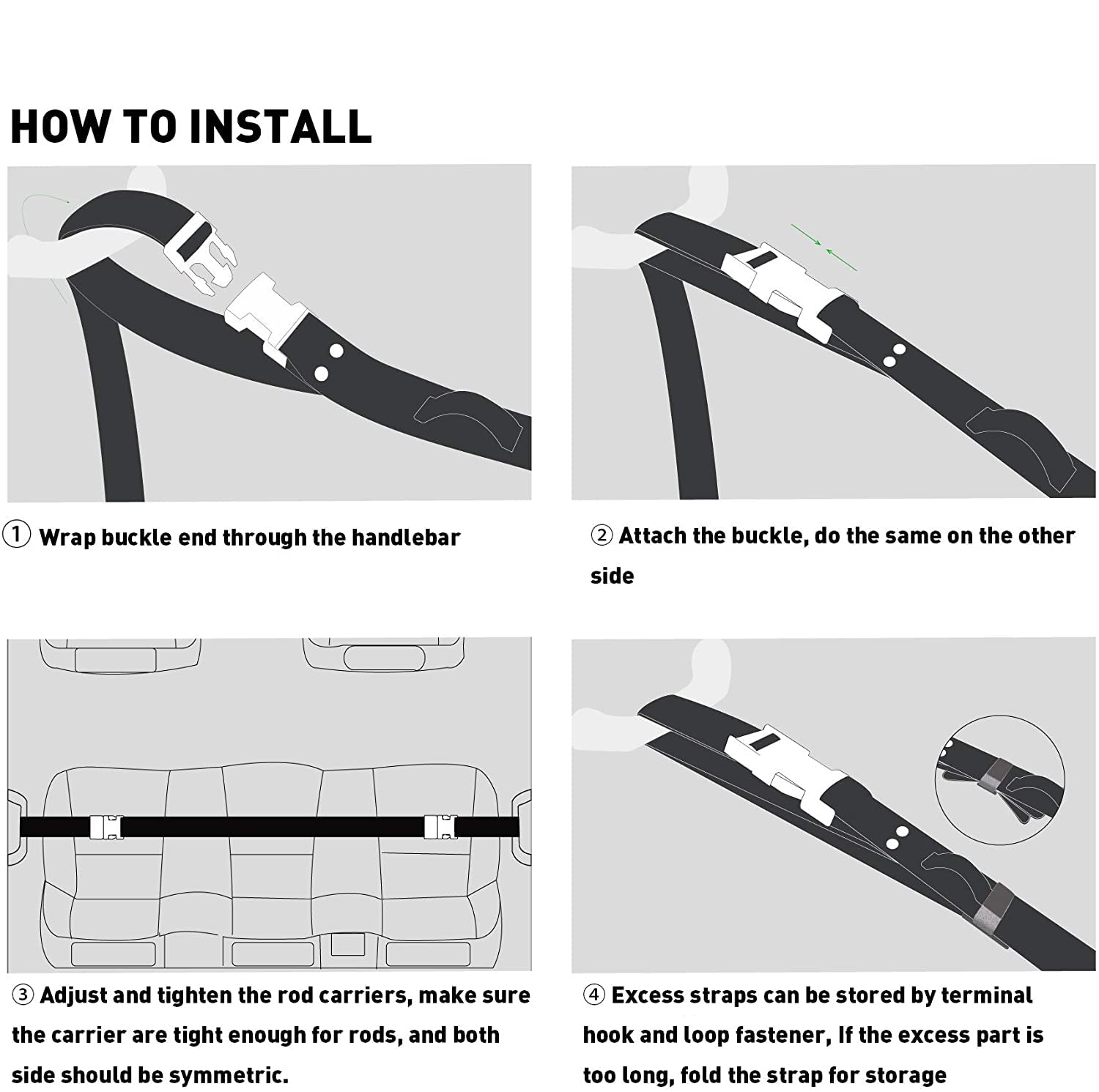 HOW TO INSTALL

① Wrap buckle end through the handlebar

② Attach the buckle, do the same on the other side

③ Adjust and tighten the rod carriers, make sure the carrier are tight enough for rods, and both side should be symmetric.

④ Excess straps can be stored by terminal hook and loop fastener, If the excess part is too long, fold the strap for storage