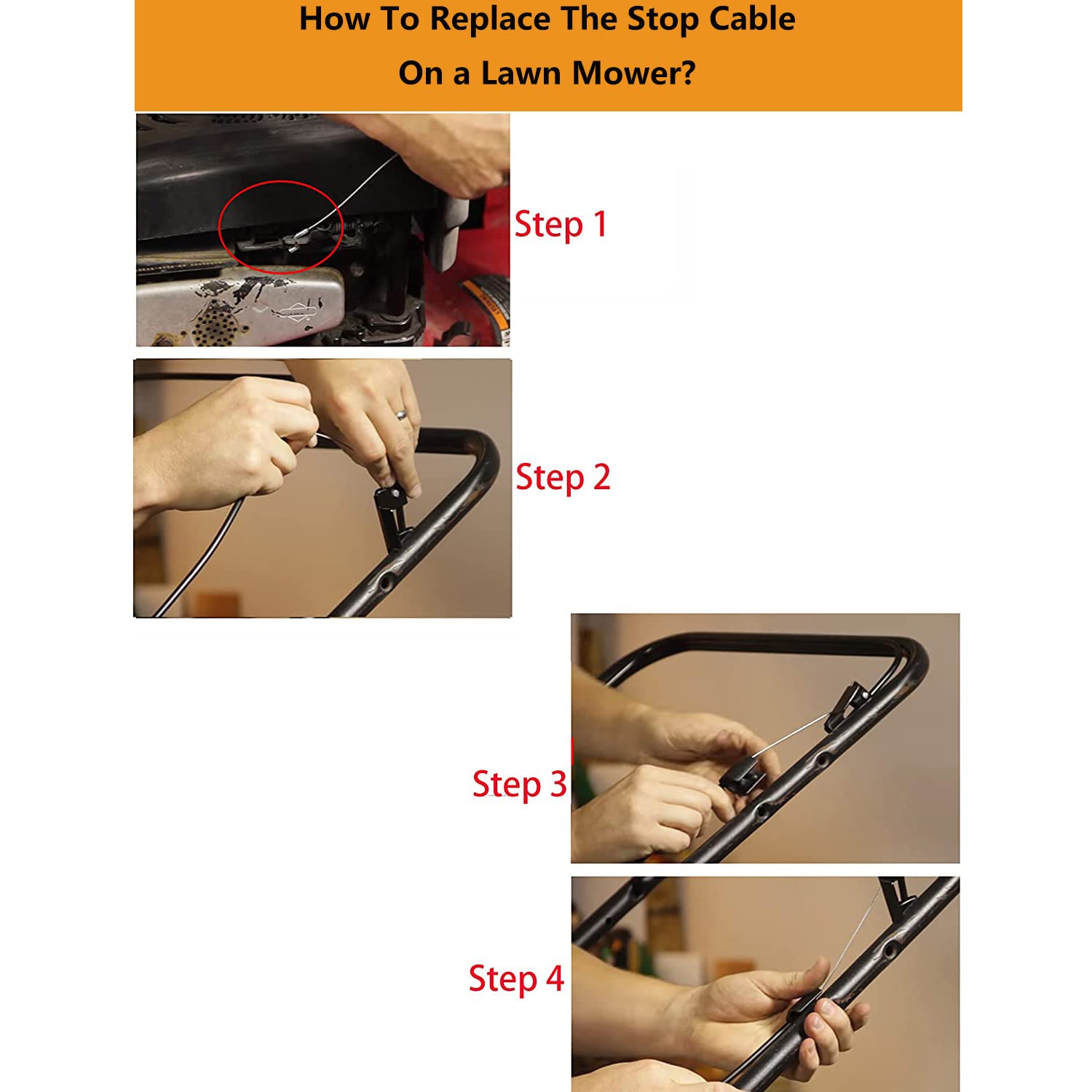 How To Replace The Stop Cable On a Lawn Mower?

Step 1

Step 2

Step 3

Step 4