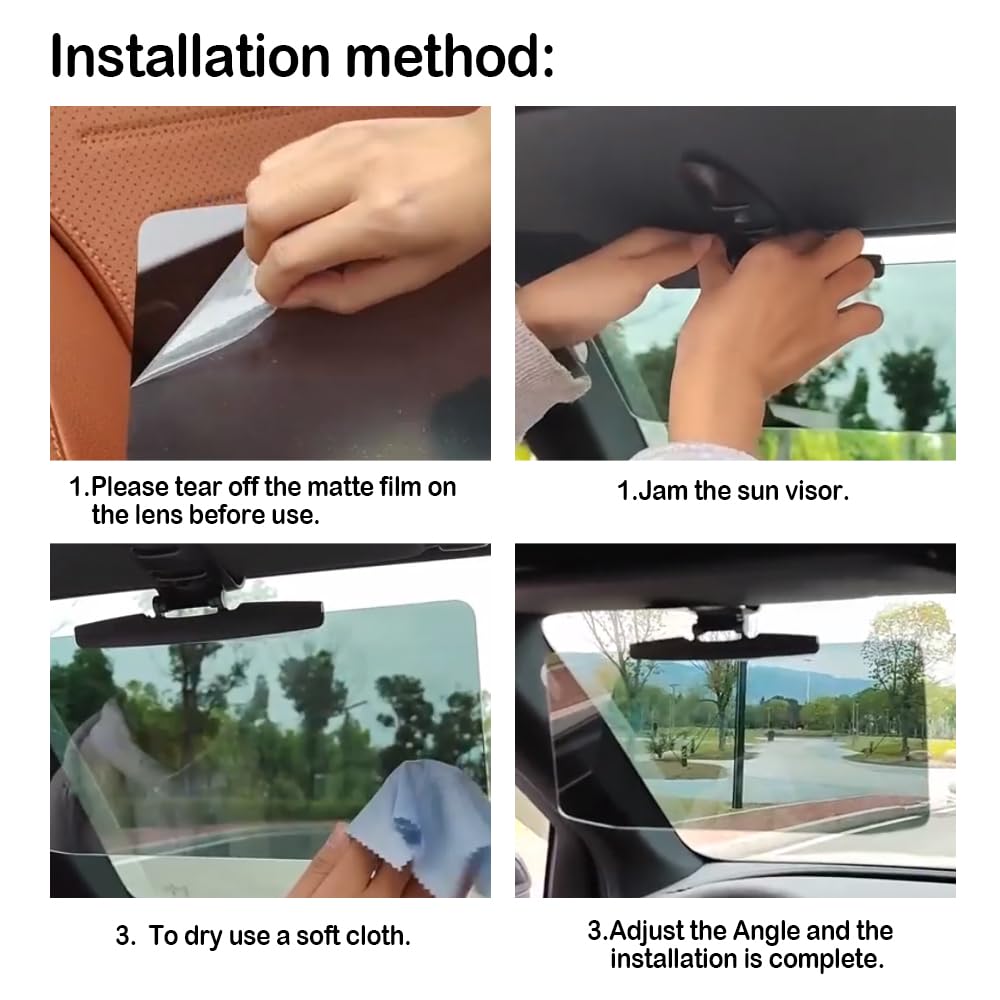 Installation method:

1.Please tear off the matte film on the lens before use.

1.Jam the sun visor.

3. To dry use a soft cloth.

3.Adjust the Angle and the installation is complete.