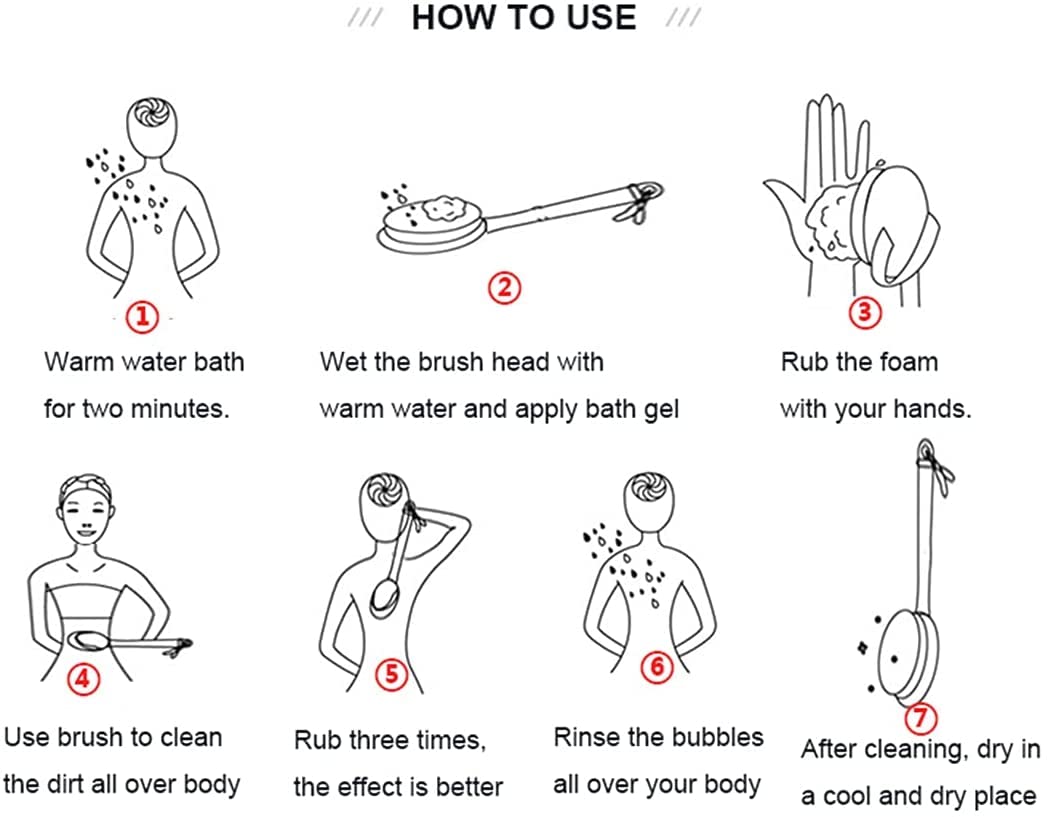 /// HOW TO USE ///

①
Warm water bath for two minutes.

②
Wet the brush head with warm water and apply bath gel

③
Rub the foam with your hands.

④
Use brush to clean the dirt all over body

⑤
Rub three times, the effect is better

⑥
Rinse the bubbles all over your body

⑦
After cleaning, dry in a cool and dry place