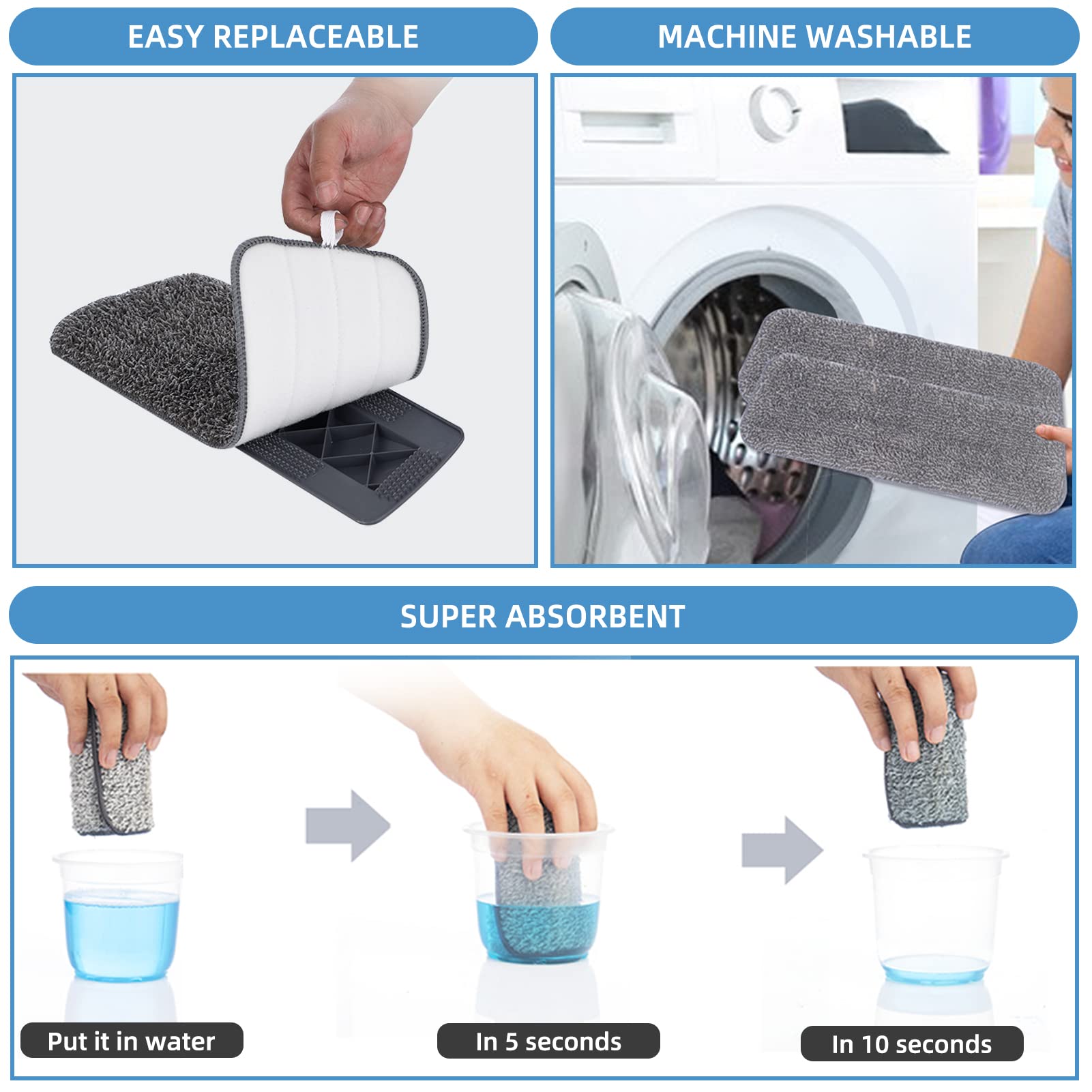 EASY REPLACEABLE

MACHINE WASHABLE

SUPER ABSORBENT

Put it in water

In 5 seconds

In 10 seconds