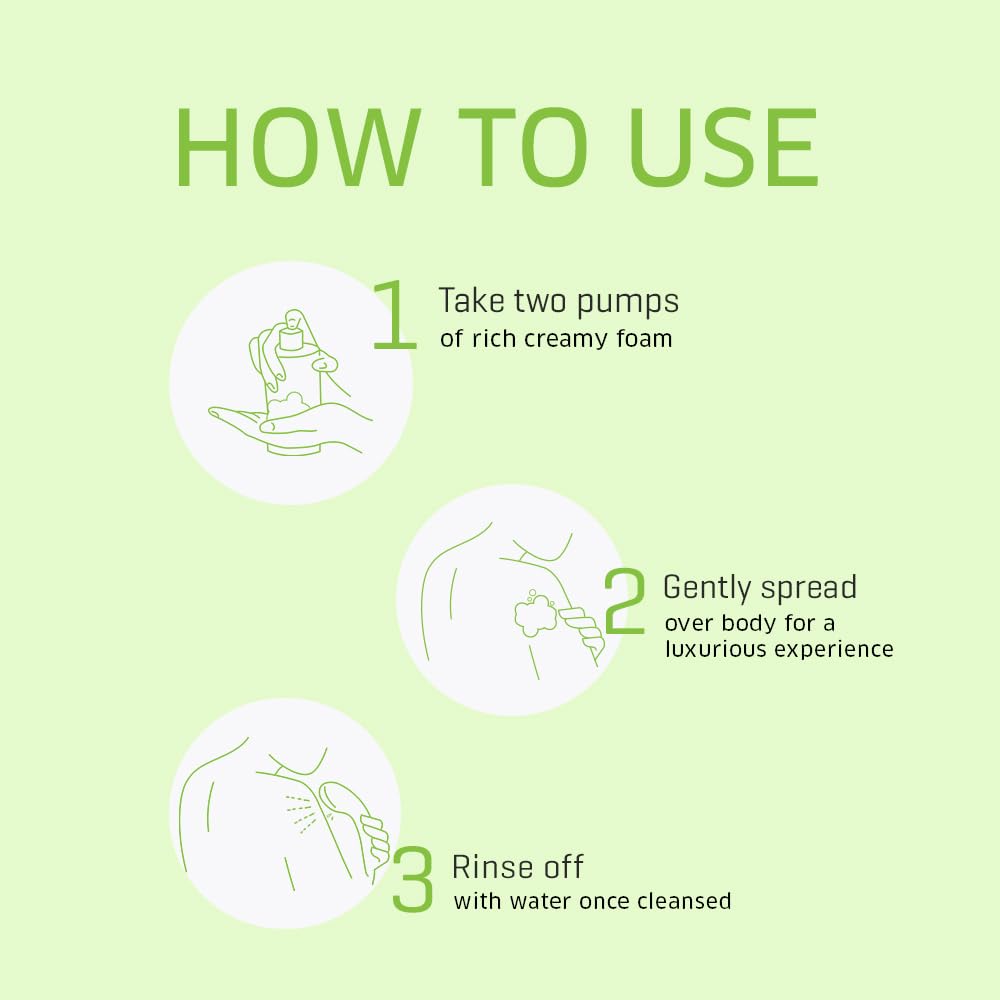 HOW TO USE

1 Take two pumps of rich creamy foam

2 Gently spread over body for a luxurious experience

3 Rinse off with water once cleansed