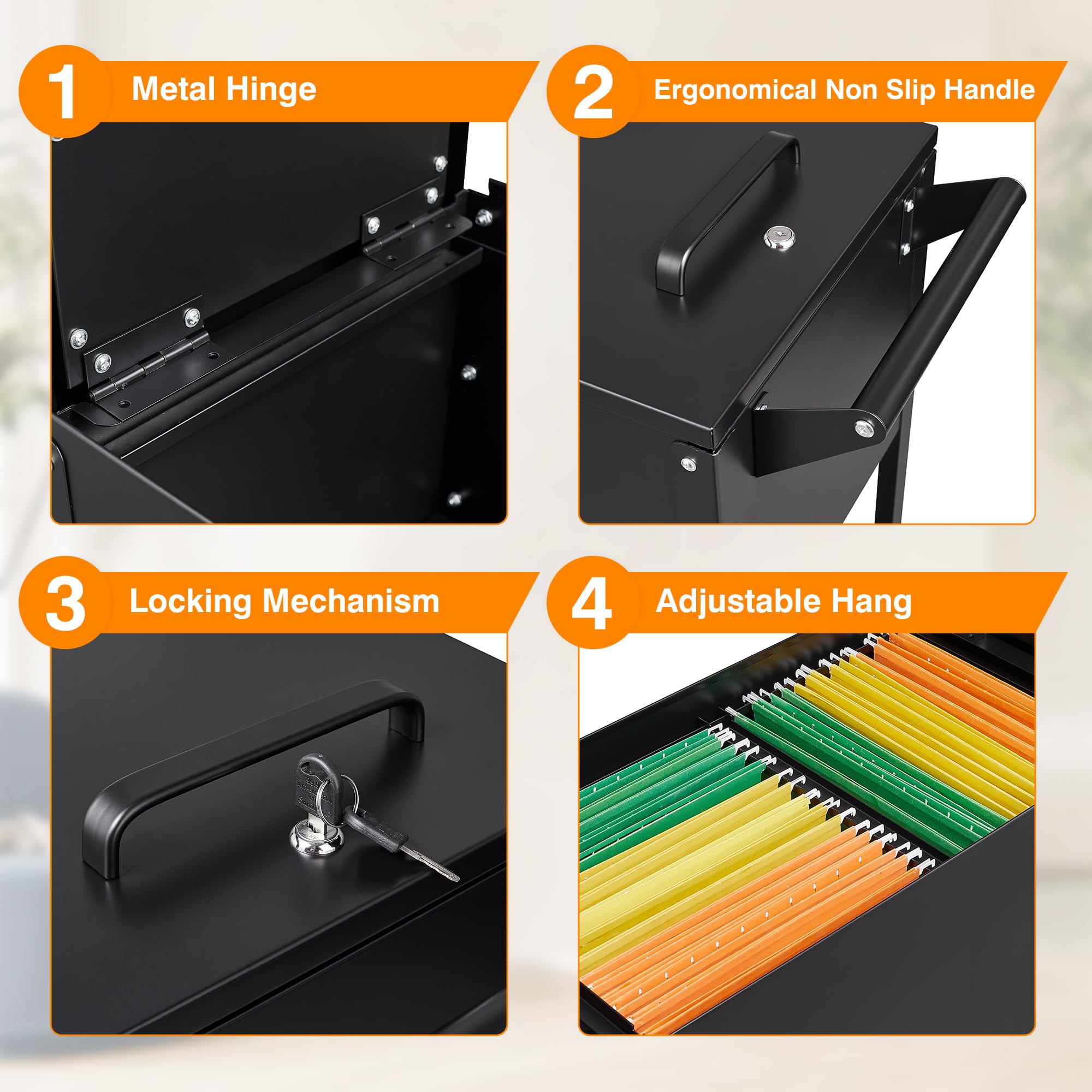 1 Metal Hinge

2 Ergonomical Non Slip Handle

3 Locking Mechanism

4 Adjustable Hang