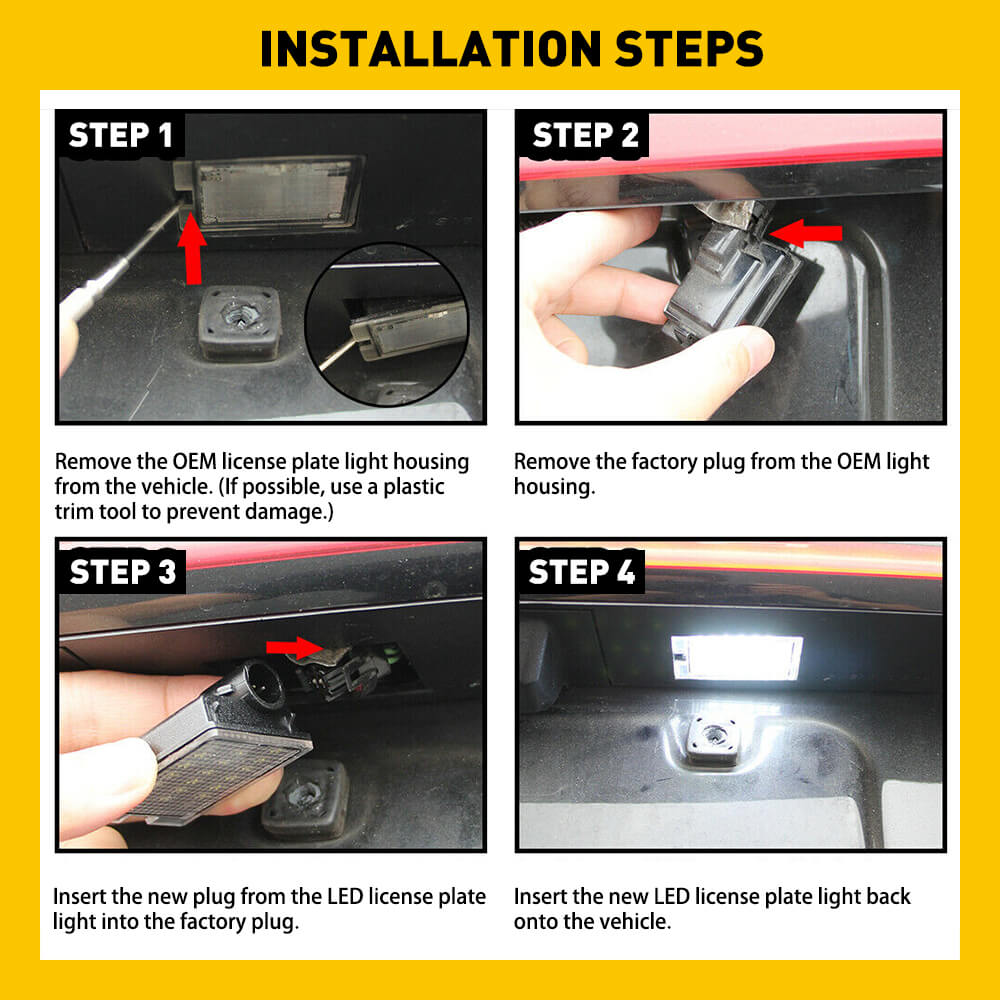 INSTALLATION STEPS

STEP 1

Remove the OEM license plate light housing from the vehicle. (If possible, use a plastic trim tool to prevent damage.)

STEP 2

Remove the factory plug from the OEM light housing.

STEP 3

Insert the new plug from the LED license plate light into the factory plug.

STEP 4

Insert the new LED license plate light back onto the vehicle.