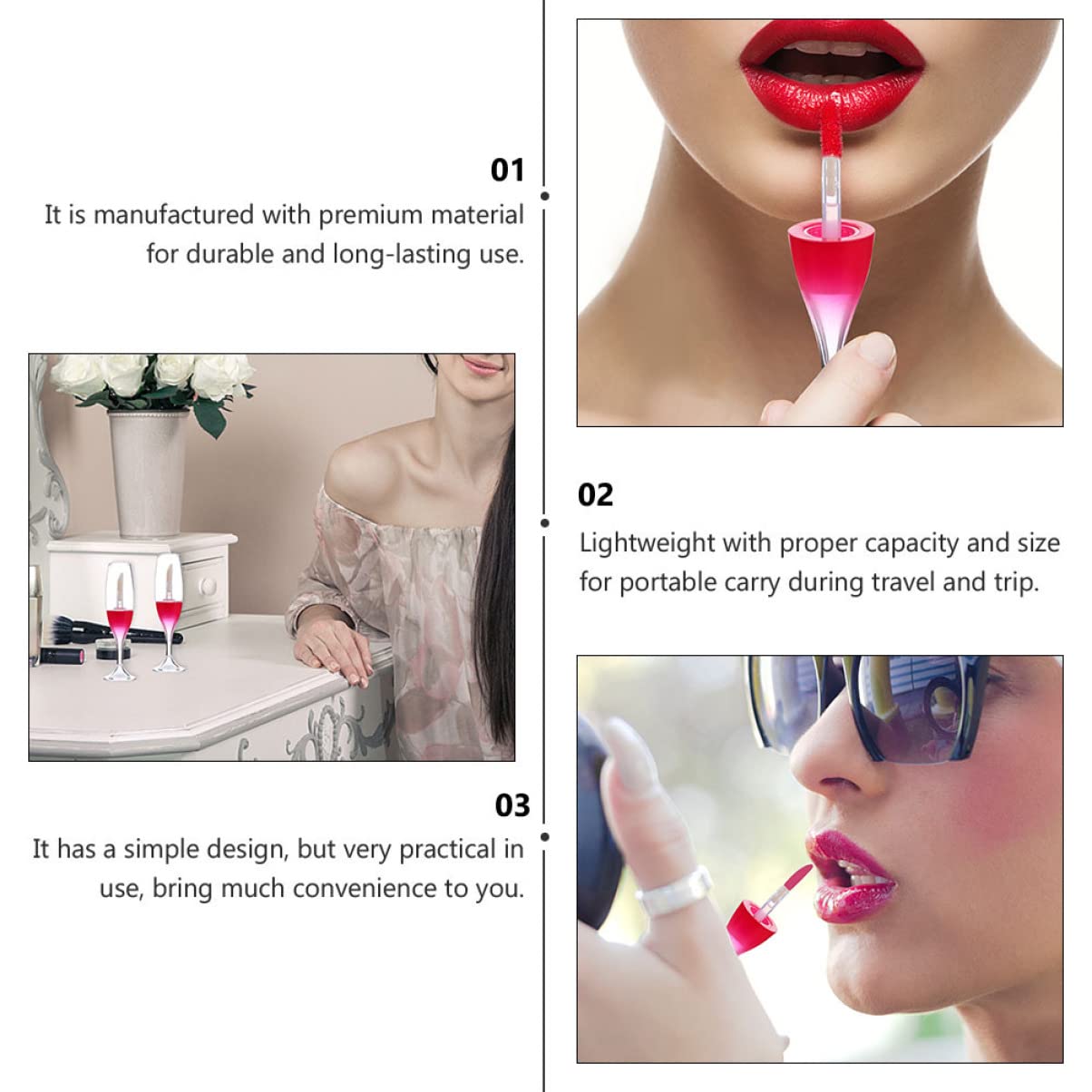 01
It is manufactured with premium material for durable and long-lasting use.

02
Lightweight with proper capacity and size for portable carry during travel and trip.

03
It has a simple design, but very practical in use, bring much convenience to you.