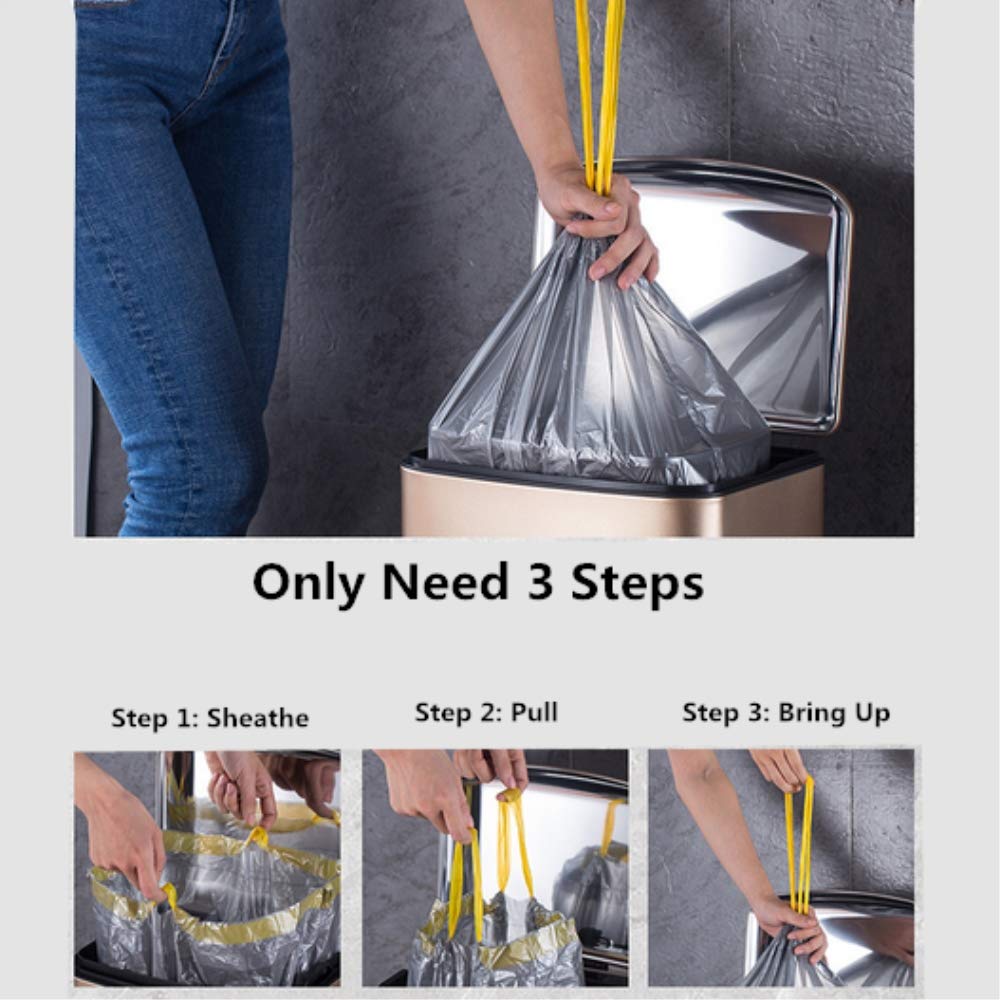 Only Need 3 Steps

Step 1: Sheathe

Step 2: Pull

Step 3: Bring Up