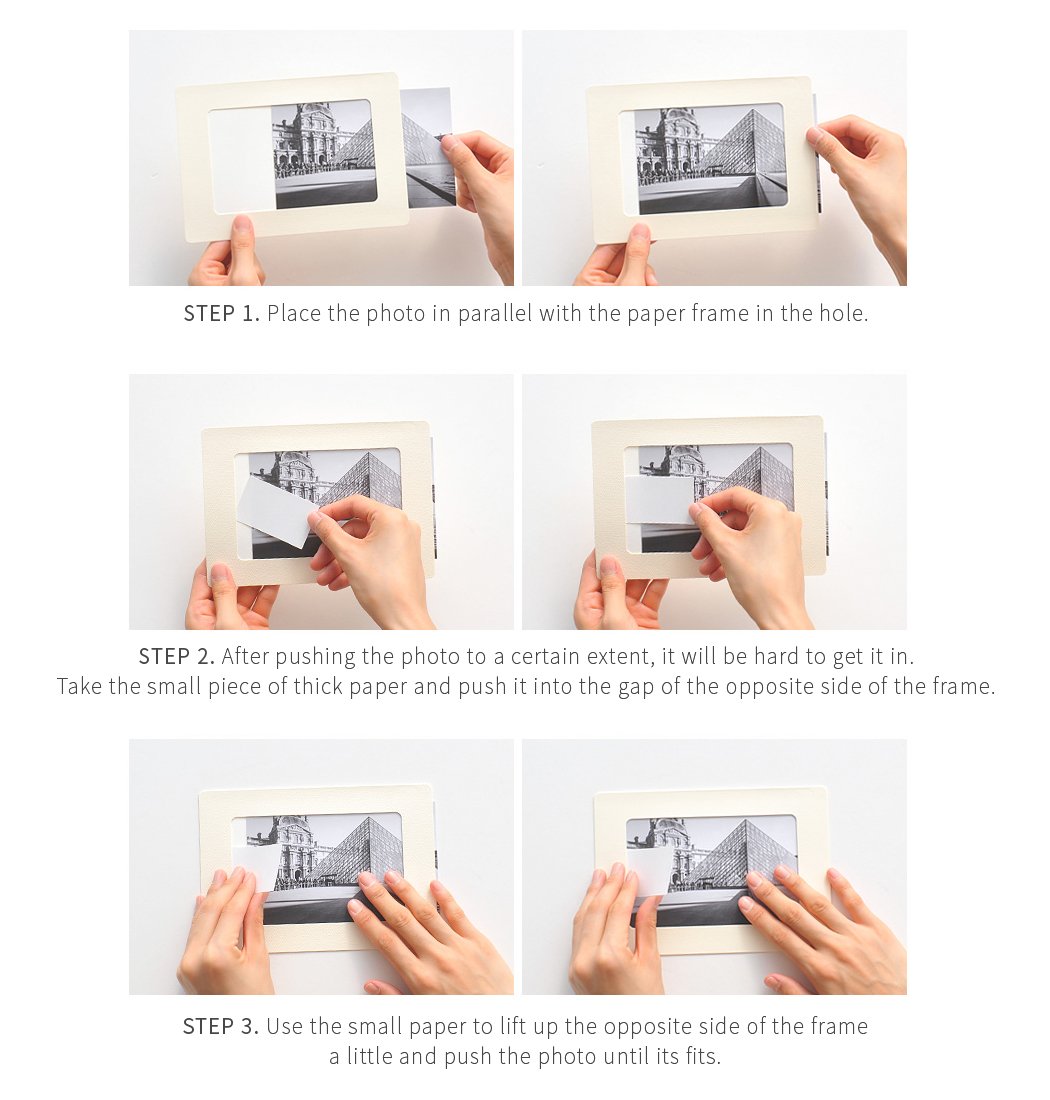 STEP 1. Place the photo in parallel with the paper frame in the hole.

STEP 2. After pushing the photo to a certain extent, it will be hard to get it in.
Take the small piece of thick paper and push it into the gap of the opposite side of the frame.

STEP 3. Use the small paper to lift up the opposite side of the frame a little and push the photo until its fits.