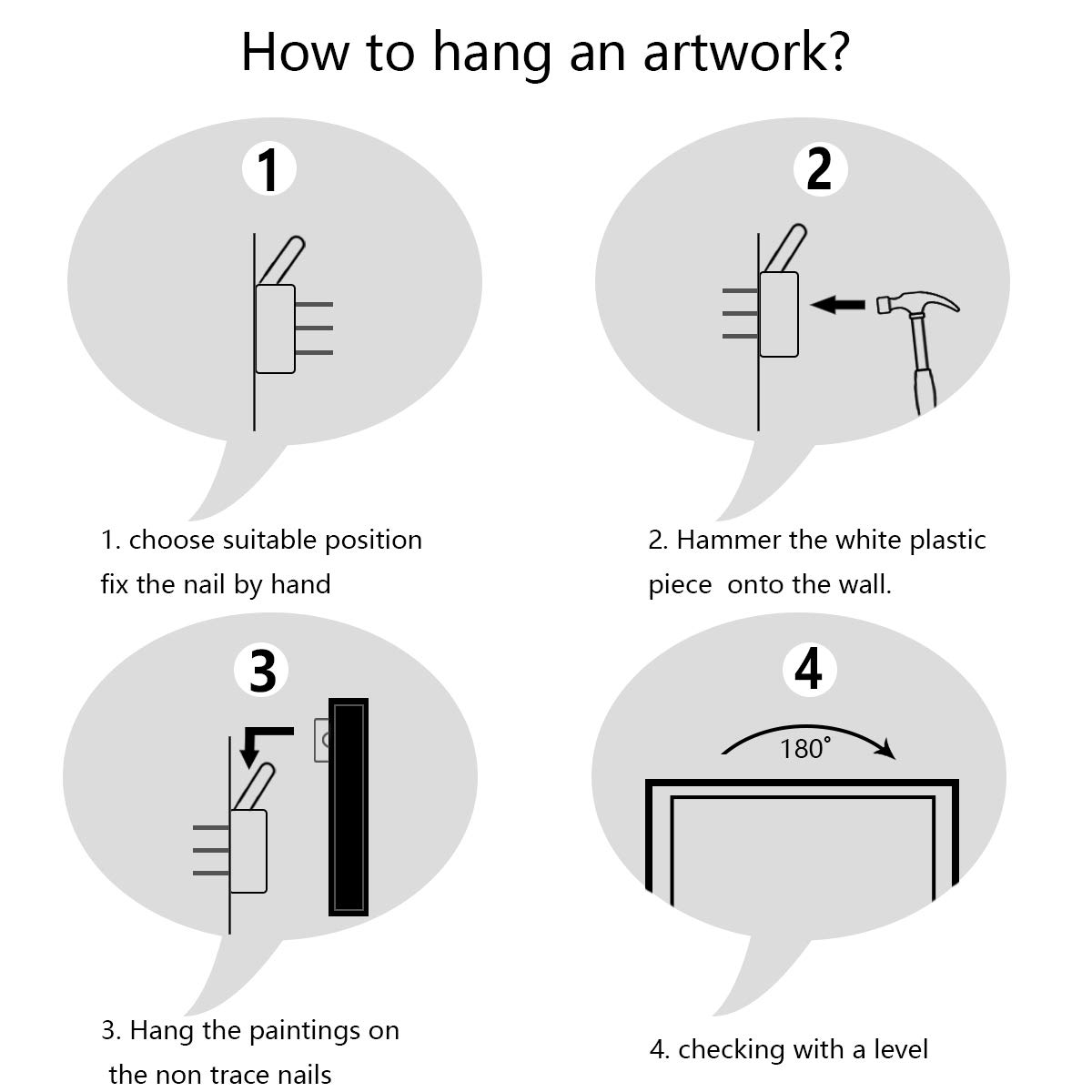 How to hang an artwork?

1

1. choose suitable position
fix the nail by hand

2

2. Hammer the white plastic piece onto the wall.

3

3. Hang the paintings on the non trace nails

4

180°

4. checking with a level