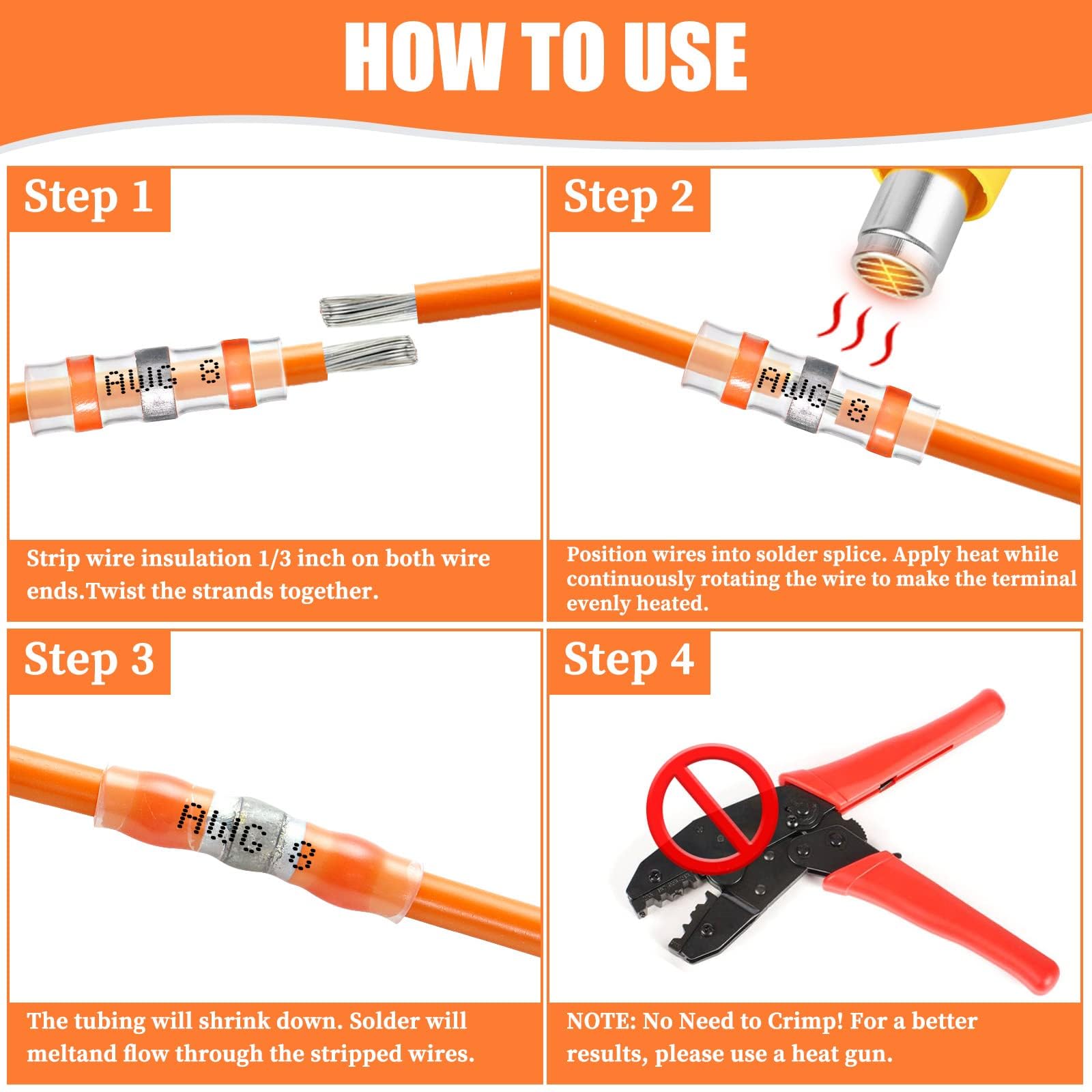 HOW TO USE

Step 1

AWG 8

Strip wire insulation 1/3 inch on both wire ends.Twist the strands together.

Step 2

AWG 8

Position wires into solder splice. Apply heat while continuously rotating the wire to make the terminal evenly heated.

Step 3

AWG 8

The tubing will shrink down. Solder will meltand flow through the stripped wires.

Step 4

NOTE: No Need to Crimp! For a better results, please use a heat gun.