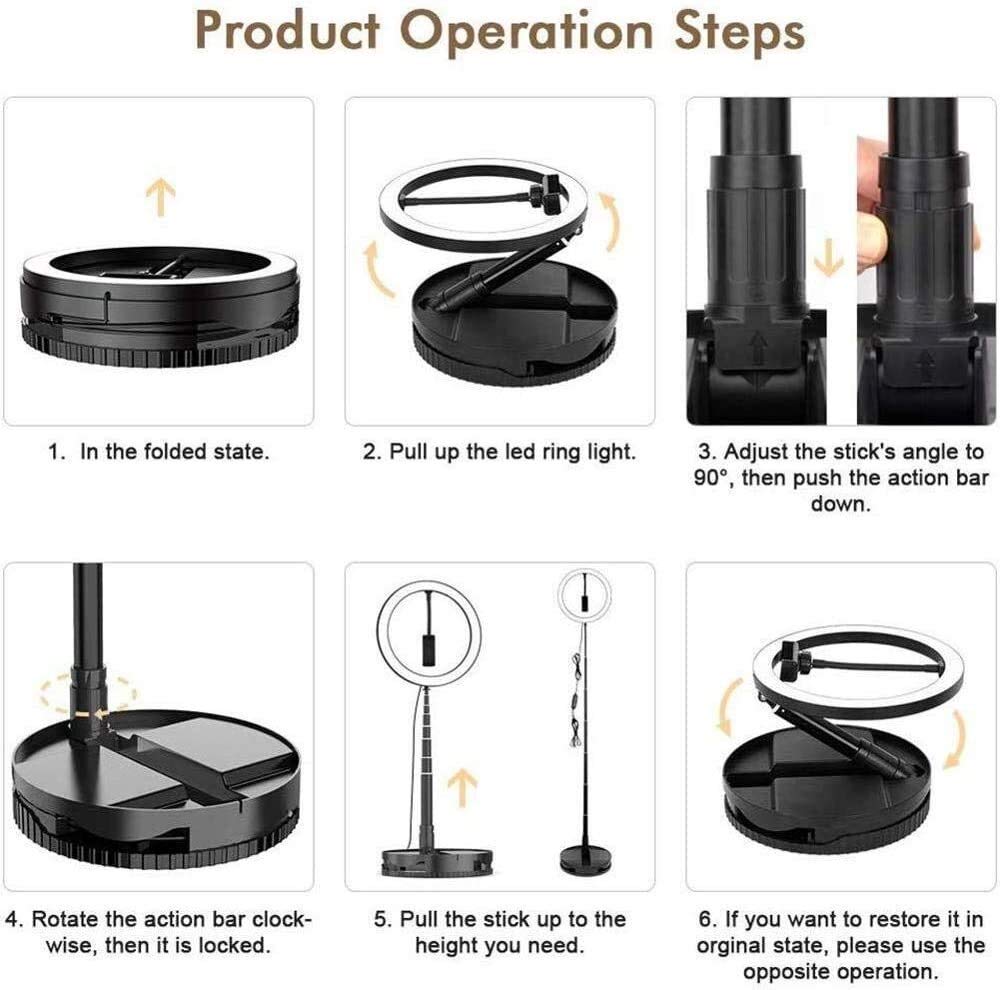 Product Operation Steps

1. In the folded state.

2. Pull up the led ring light.

3. Adjust the stick's angle to 90°, then push the action bar down.

4. Rotate the action bar clockwise, then it is locked.

5. Pull the stick up to the height you need.

6. If you want to restore it in orginal state, please use the opposite operation.