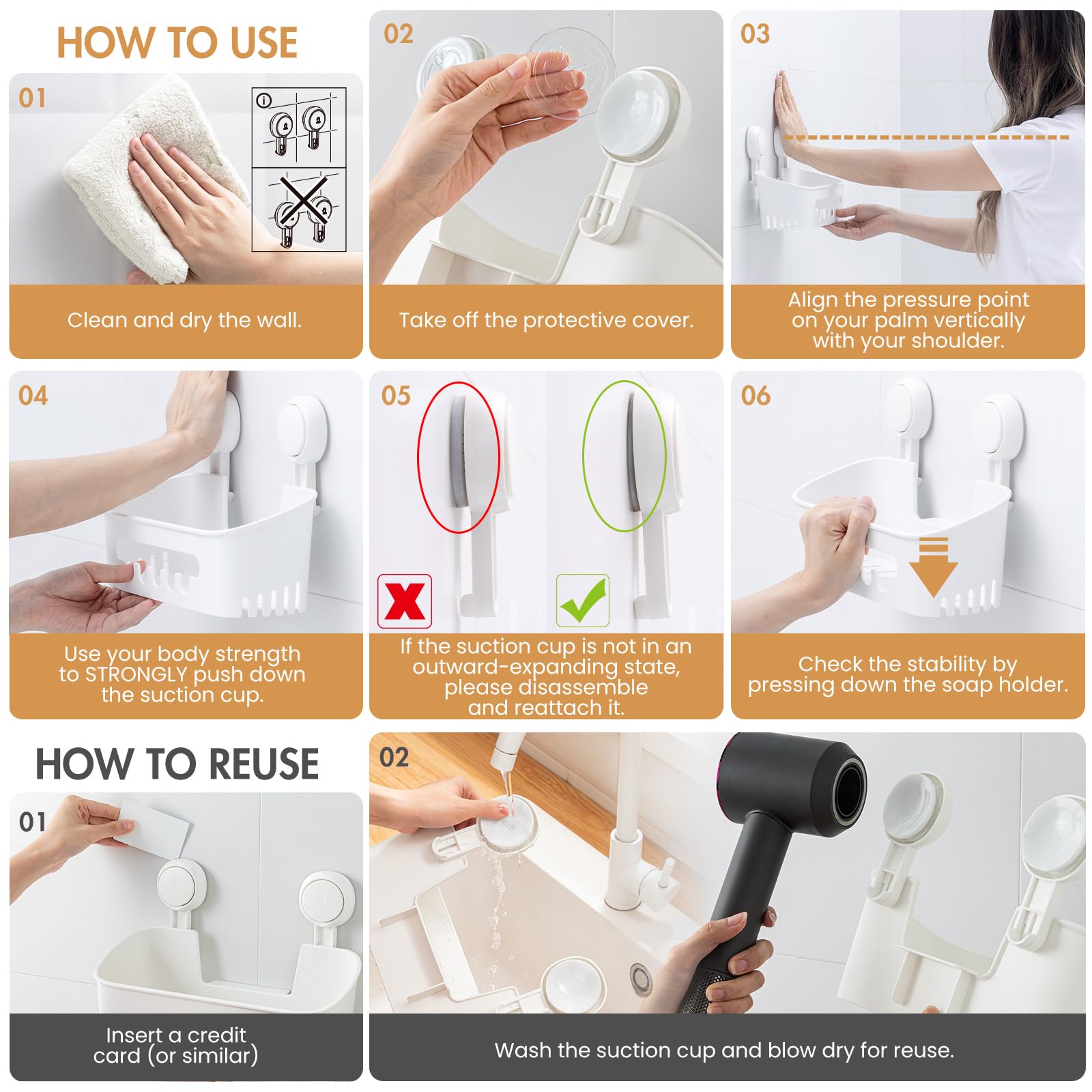 HOW TO USE

01

Clean and dry the wall.

02

Take off the protective cover.

03

Align the pressure point on your palm vertically with your shoulder.

04

Use your body strength to STRONGLY push down the suction cup.

05

If the suction cup is not in an outward-expanding state, please disassemble and reattach it.

06

Check the stability by pressing down the soap holder.

HOW TO REUSE

01

Insert a credit card (or similar)

02

Wash the suction cup and blow dry for reuse.