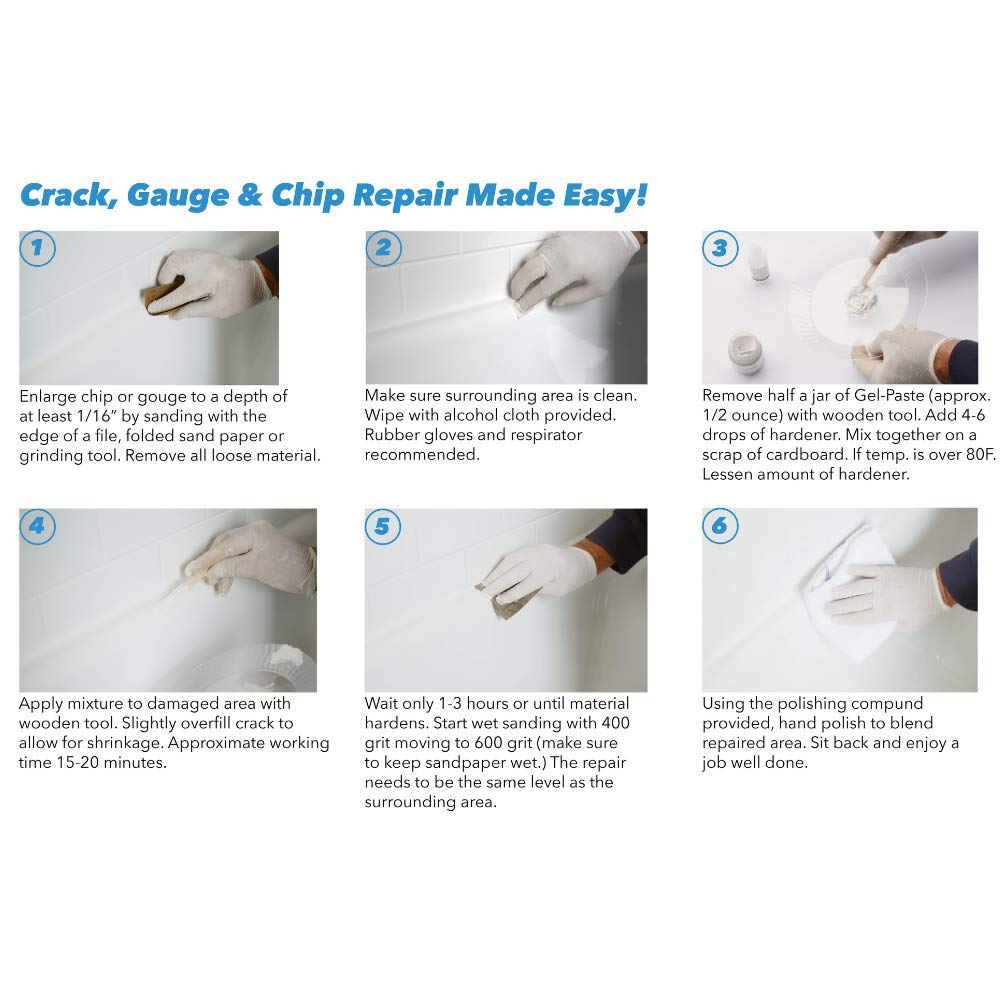 Crack, Gauge & Chip Repair Made Easy!

1

Enlarge chip or gouge to a depth of at least 1/16" by sanding with the edge of a file, folded sand paper or grinding tool. Remove all loose material.

2

Make sure surrounding area is clean. Wipe with alcohol cloth provided. Rubber gloves and respirator recommended.

3

Remove half a jar of Gel-Paste (approx. 1/2 ounce) with wooden tool. Add 4-6 drops of hardener. Mix together on a scrap of cardboard. If temp. is over 80F. Lessen amount of hardener.

4

Apply mixture to damaged area with wooden tool. Slightly overfill crack to allow for shrinkage. Approximate working time 15-20 minutes.

5

Wait only 1-3 hours or until material hardens. Start wet sanding with 400 grit moving to 600 grit (make sure to keep sandpaper wet.) The repair needs to be the same level as the surrounding area.

6

Using the polishing compund provided, hand polish to blend repaired area. Sit back and enjoy a job well done.