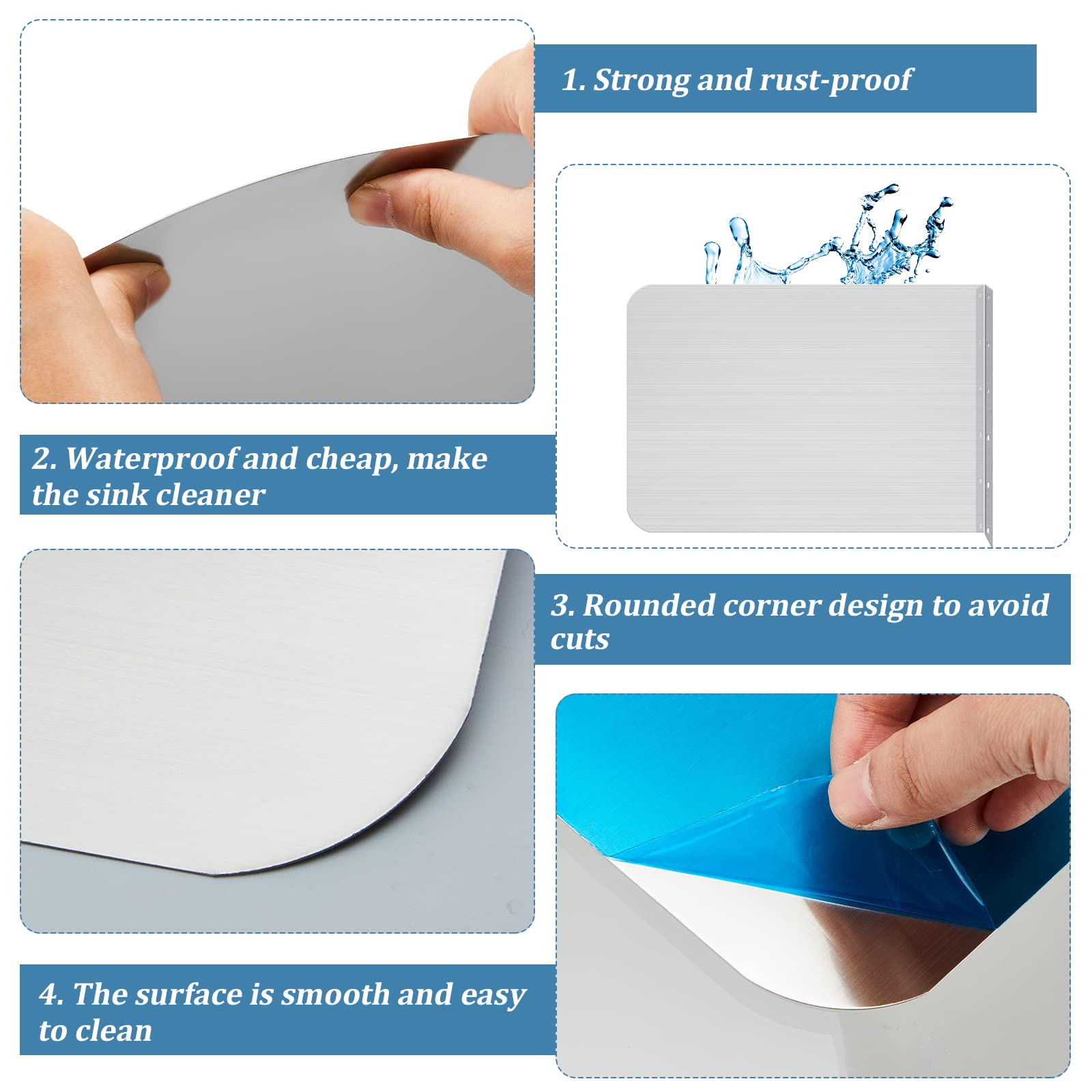 1. Strong and rust-proof

2. Waterproof and cheap, make the sink cleaner

3. Rounded corner design to avoid cuts

4. The surface is smooth and easy to clean