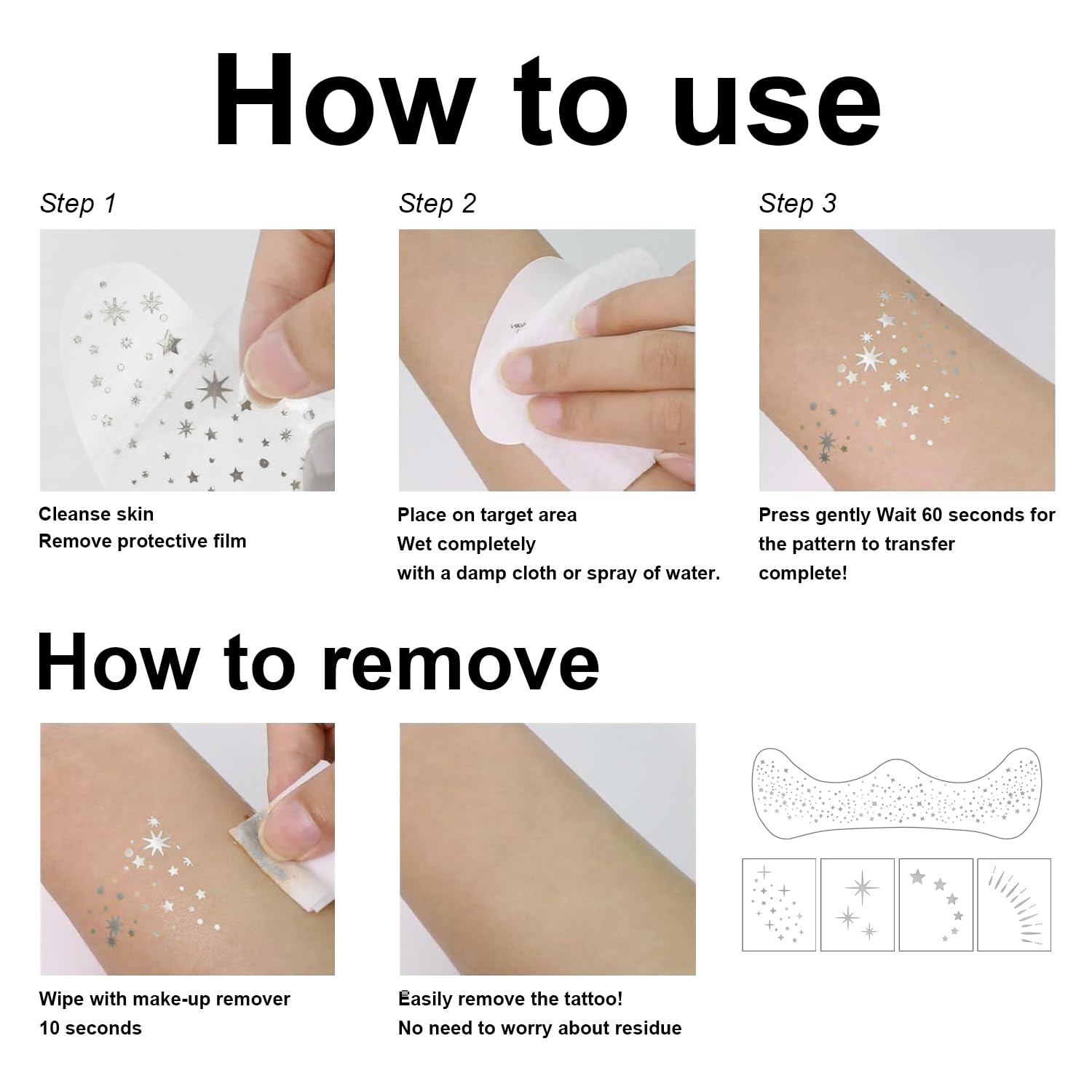 How to use

Step 1

Cleanse skin
Remove protective film

Step 2

Place on target area
Wet completely
with a damp cloth or spray of water.

Step 3

Press gently Wait 60 seconds for the pattern to transfer
complete!

How to remove

Wipe with make-up remover
10 seconds

Easily remove the tattoo!
No need to worry about residue