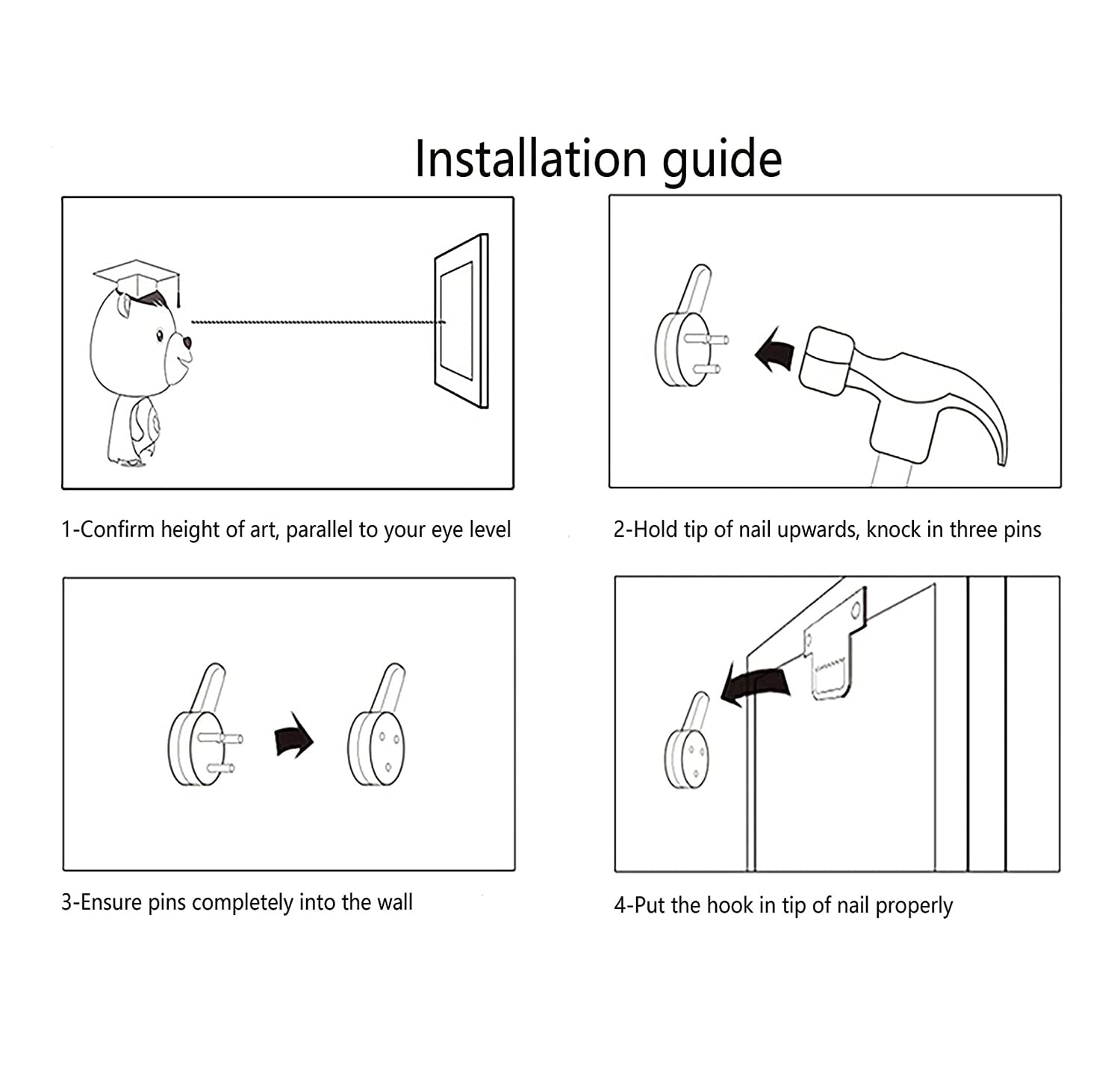 Installation guide

1-Confirm height of art, parallel to your eye level

2-Hold tip of nail upwards, knock in three pins

3-Ensure pins completely into the wall

4-Put the hook in tip of nail properly