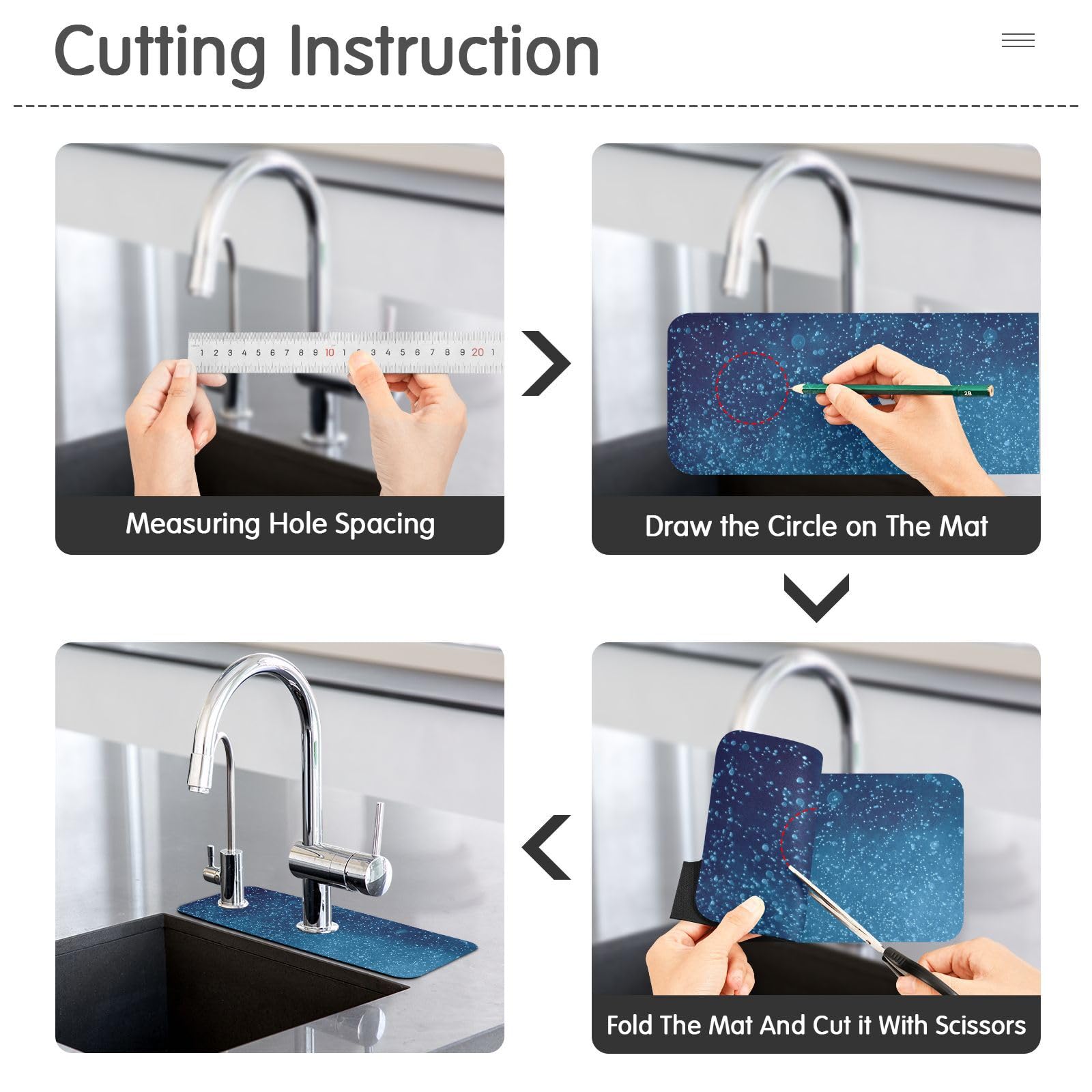 Cutting Instruction

1 2 3 4 5 6 7 8 9 10 1 2 3 4 5 6 7 8 9 20 1

Measuring Hole Spacing

2B

Draw the Circle on The Mat

Fold The Mat And Cut it With Scissors