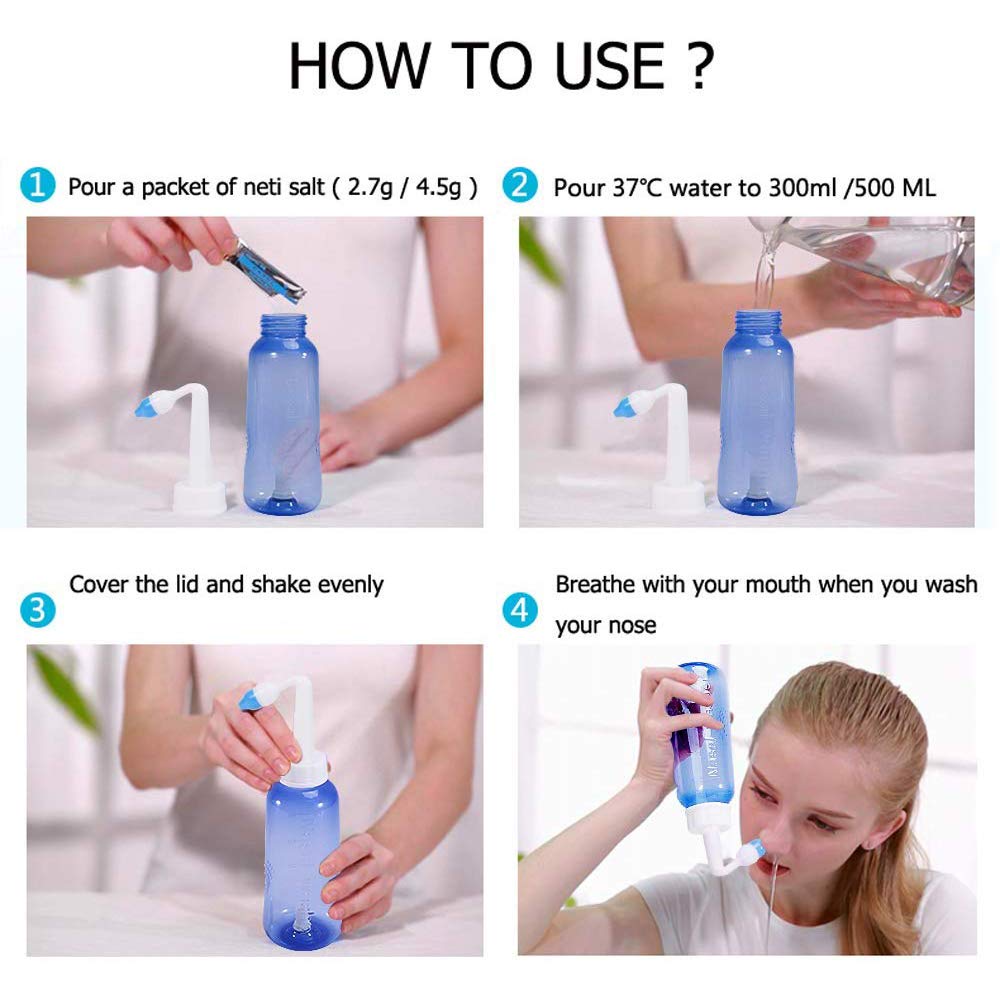 HOW TO USE ?

1 Pour a packet of neti salt ( 2.7g / 4.5g )

2 Pour 37°C water to 300ml /500 ML

3 Cover the lid and shake evenly

4 Breathe with your mouth when you wash your nose