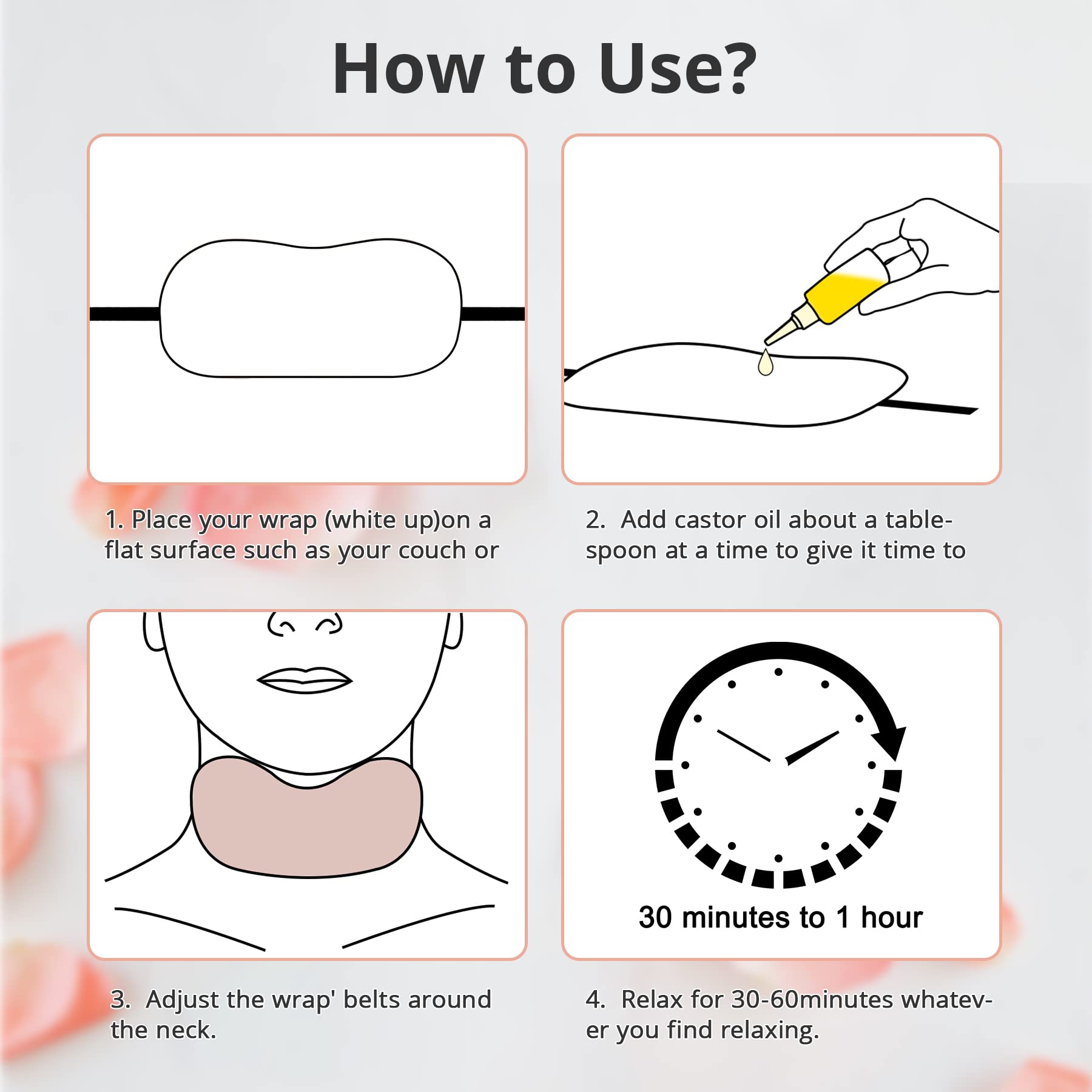 How to Use?

1. Place your wrap (white up)on a flat surface such as your couch or

2. Add castor oil about a tablespoon at a time to give it time to

3. Adjust the wrap' belts around the neck.

30 minutes to 1 hour

4. Relax for 30-60minutes whatever you find relaxing.