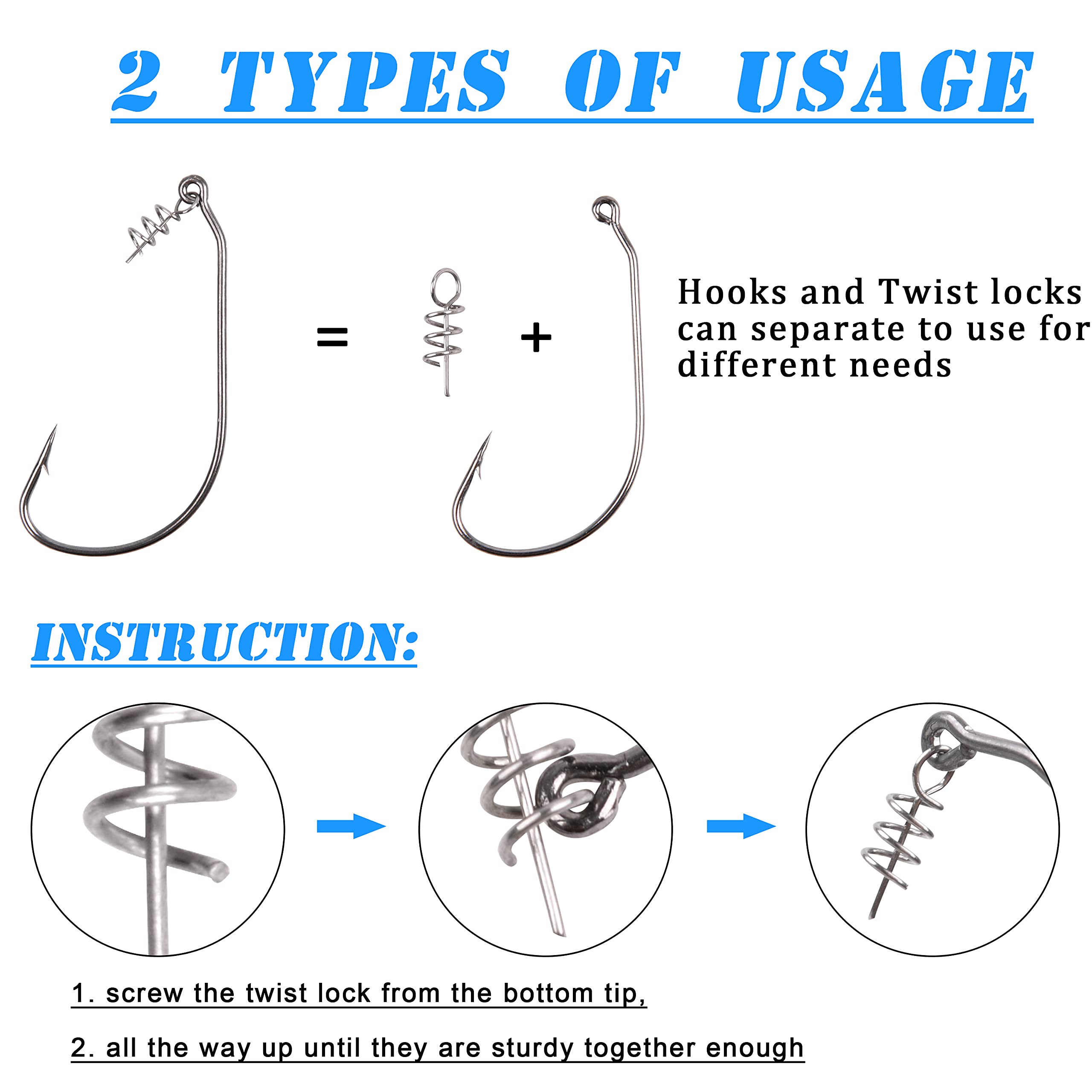 2 TYPES OF USAGE

= +

Hooks and Twist locks can separate to use for different needs

INSTRUCTION:

1. screw the twist lock from the bottom tip,

2. all the way up until they are sturdy together enough