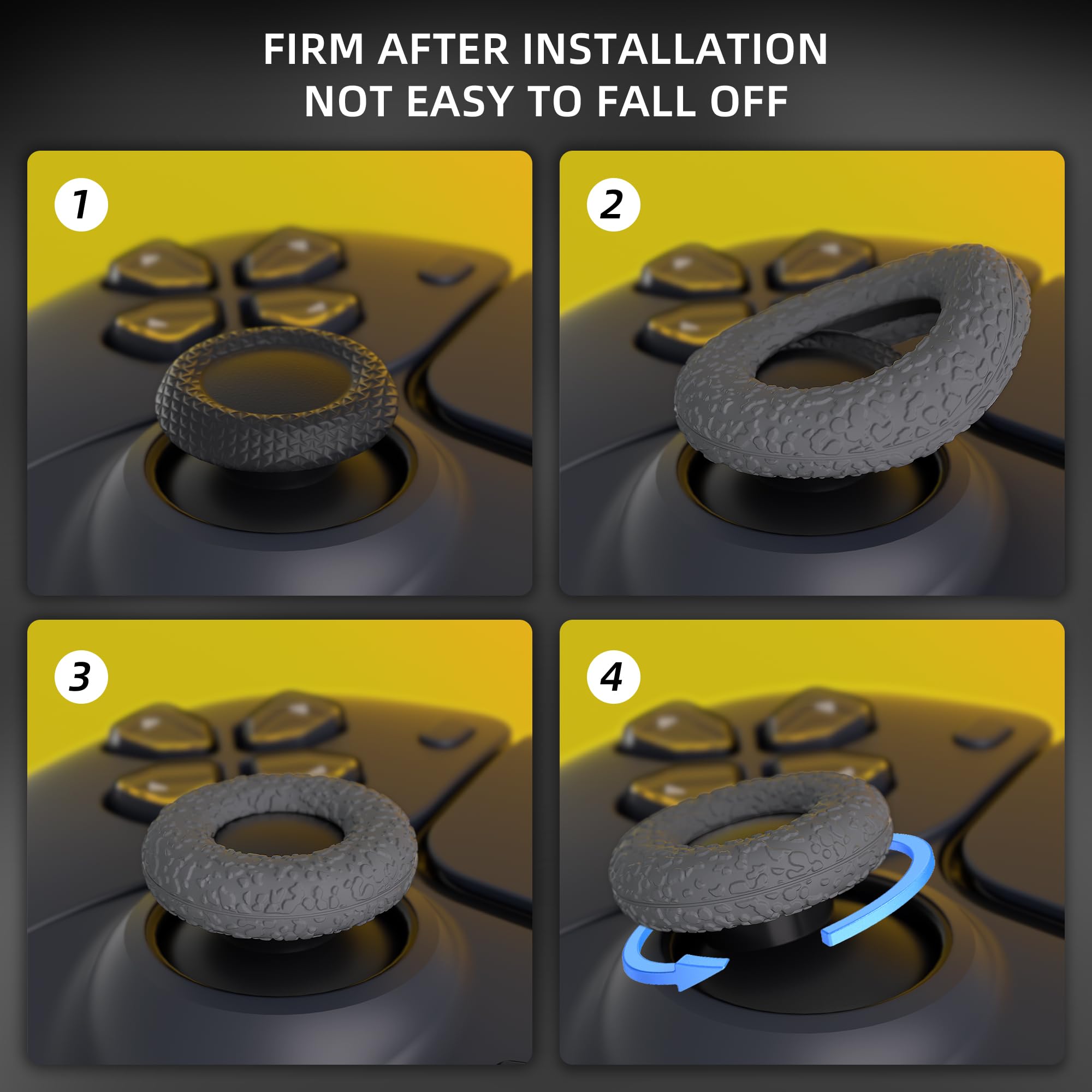 FIRM AFTER INSTALLATION
NOT EASY TO FALL OFF

1

2

3

4