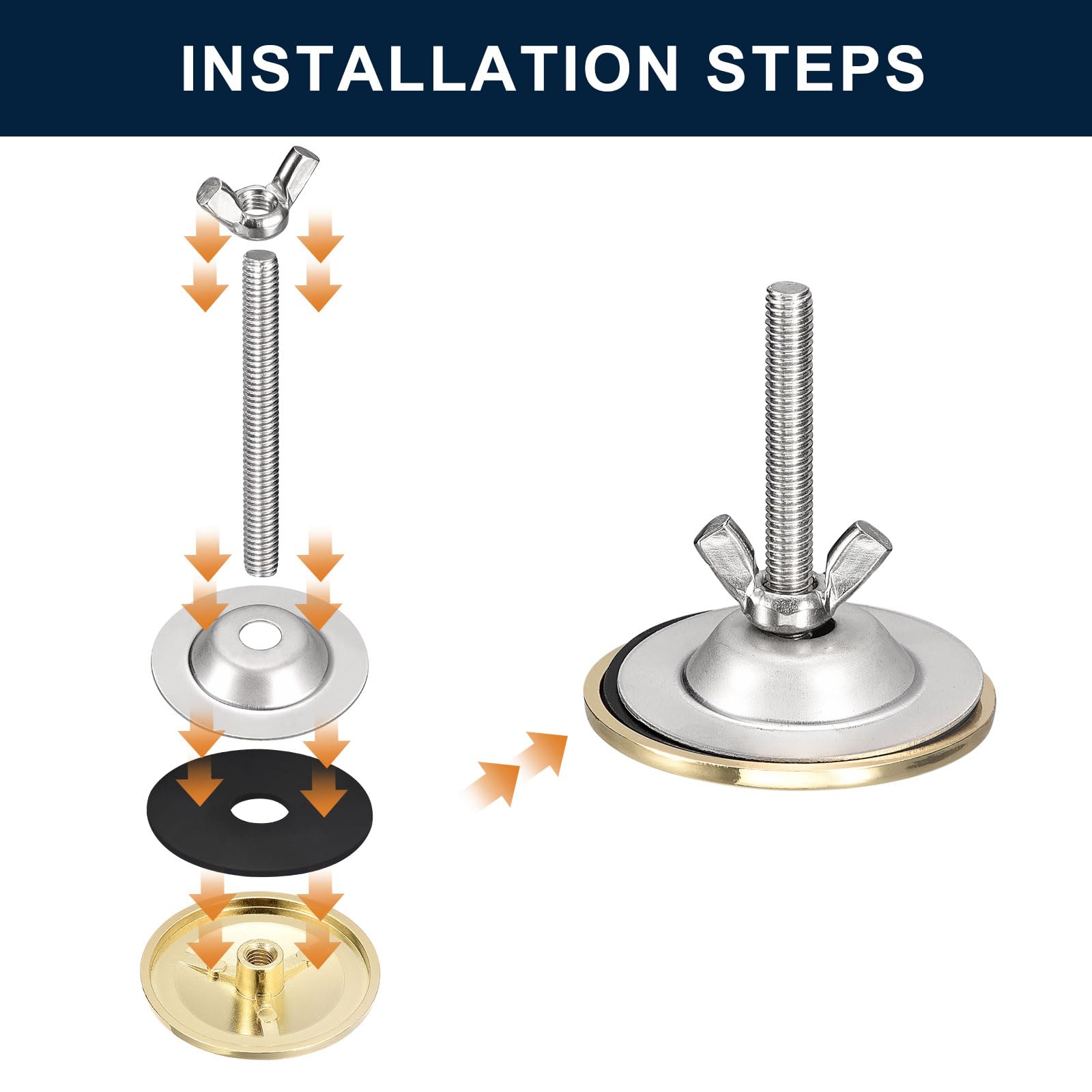 INSTALLATION STEPS