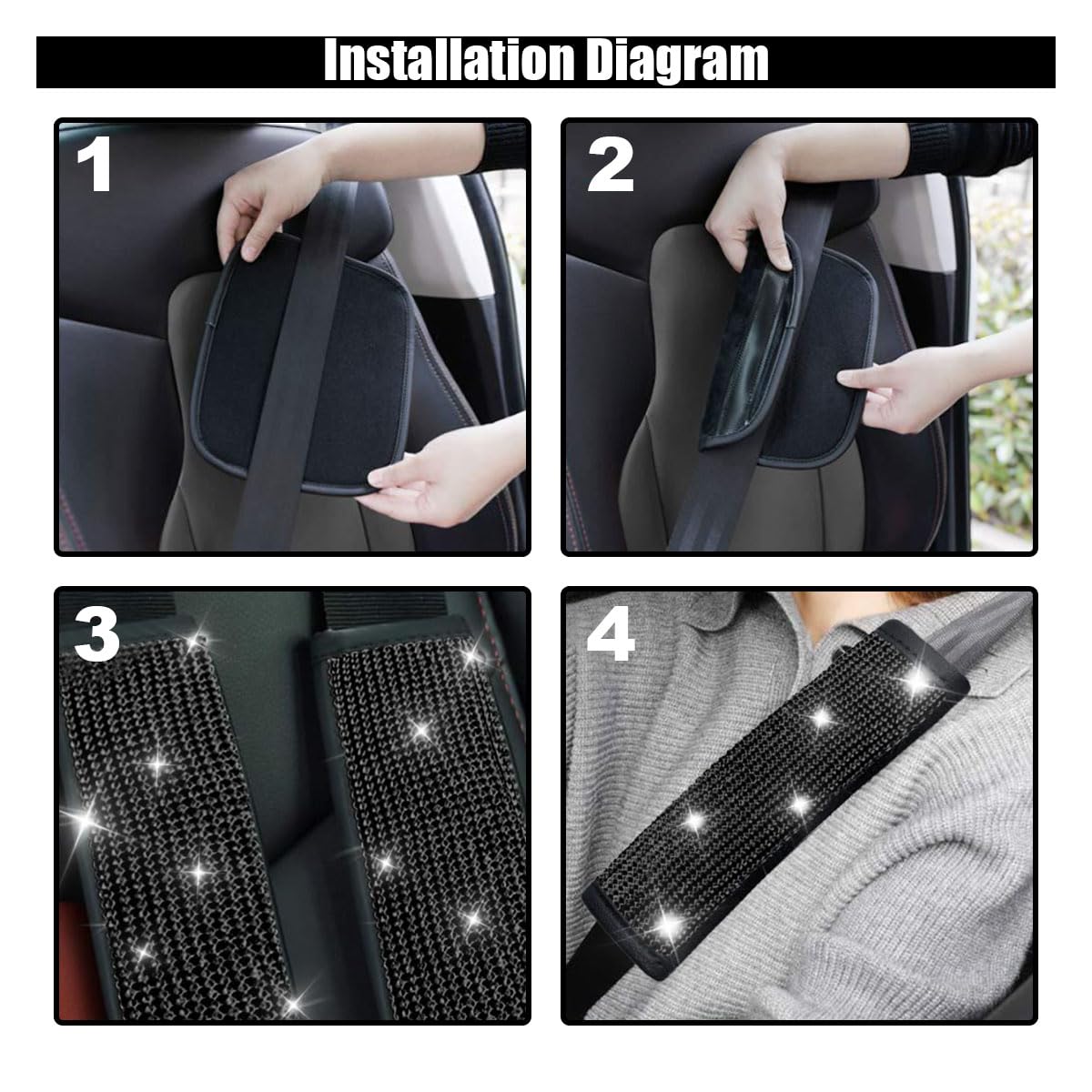 Installation Diagram

1

2

3

4