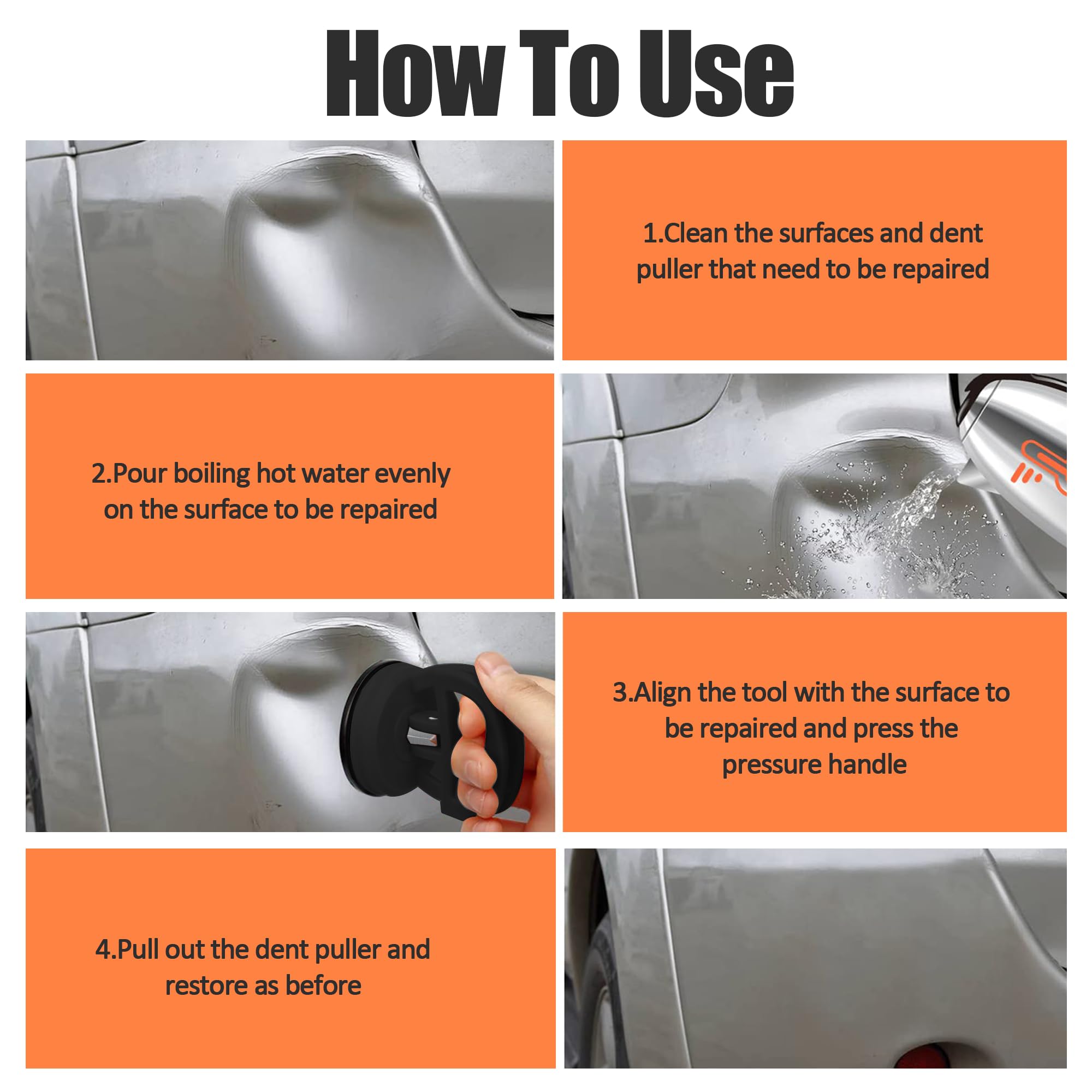 How To Use

1.Clean the surfaces and dent puller that need to be repaired

2.Pour boiling hot water evenly on the surface to be repaired

3.Align the tool with the surface to be repaired and press the pressure handle

4.Pull out the dent puller and restore as before