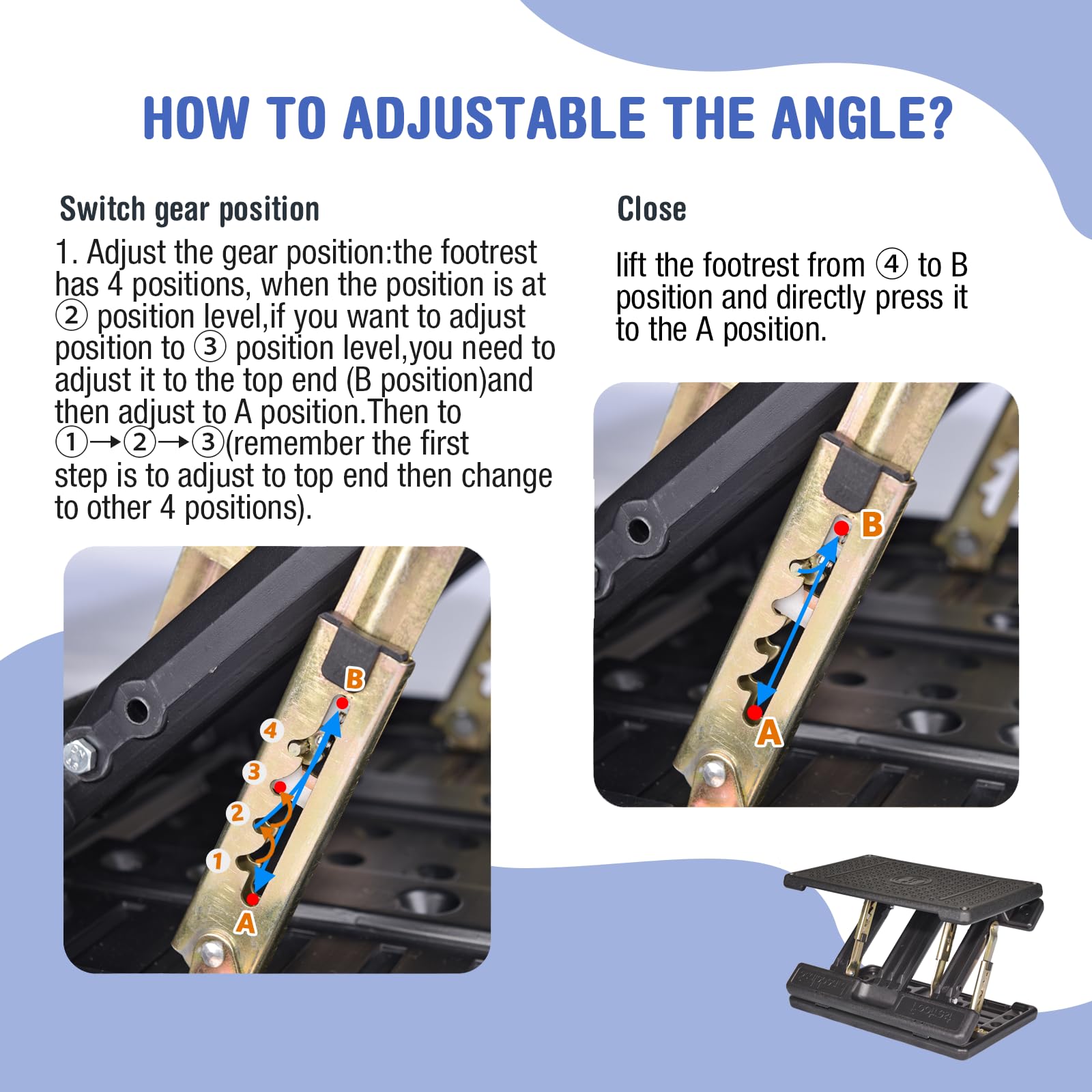 HOW TO ADJUSTABLE THE ANGLE?

Switch gear position

1. Adjust the gear position:the footrest has 4 positions, when the position is at ② position level,if you want to adjust position to ③ position level,you need to adjust it to the top end (B position)and then adjust to A position.Then to ①→②→③(remember the first step is to adjust to top end then change to other 4 positions).

B
4
3
2
1
A

Close

lift the footrest from ④ to B position and directly press it to the A position.

B
A