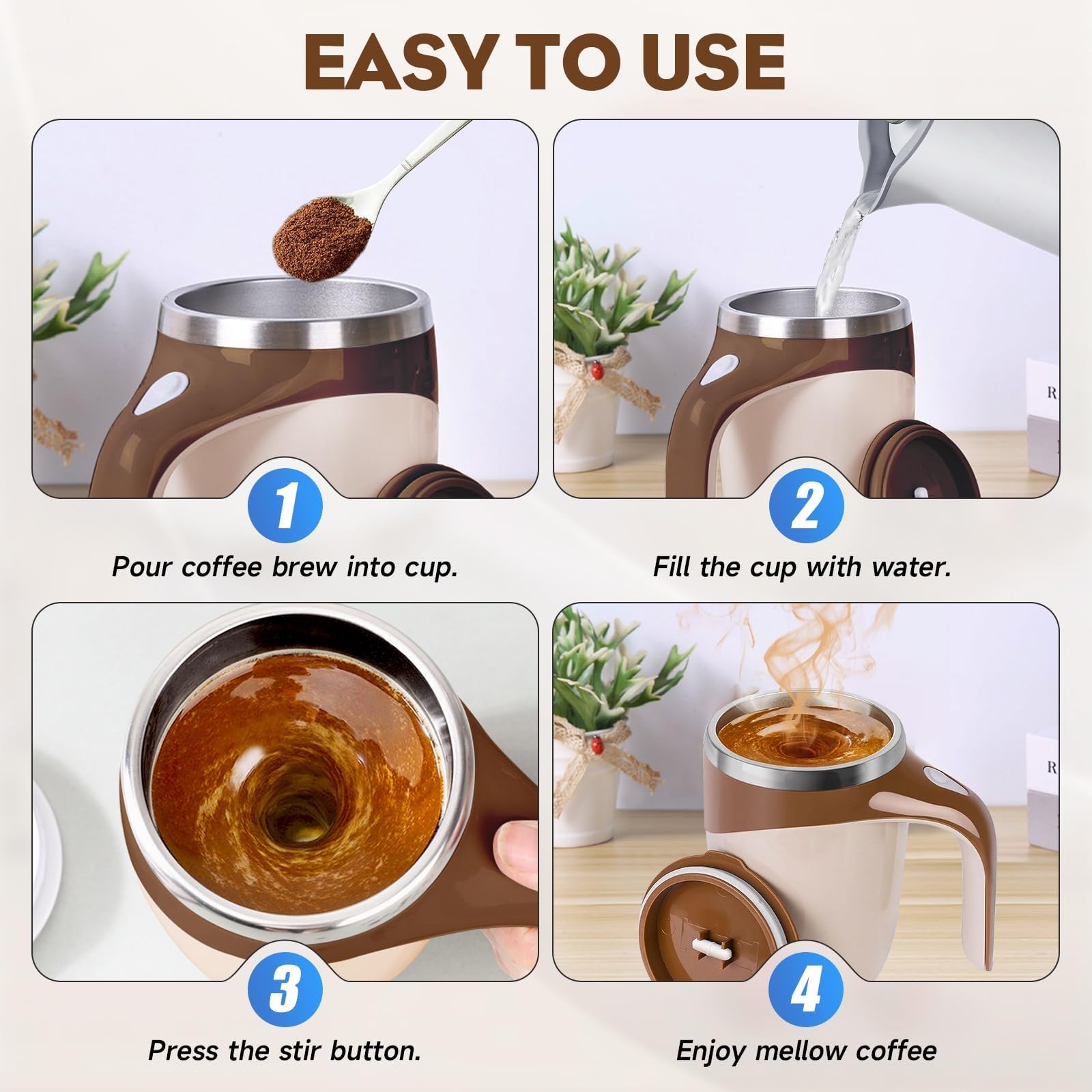 EASY TO USE

1

Pour coffee brew into cup.

2

Fill the cup with water.

3

Press the stir button.

4

Enjoy mellow coffee