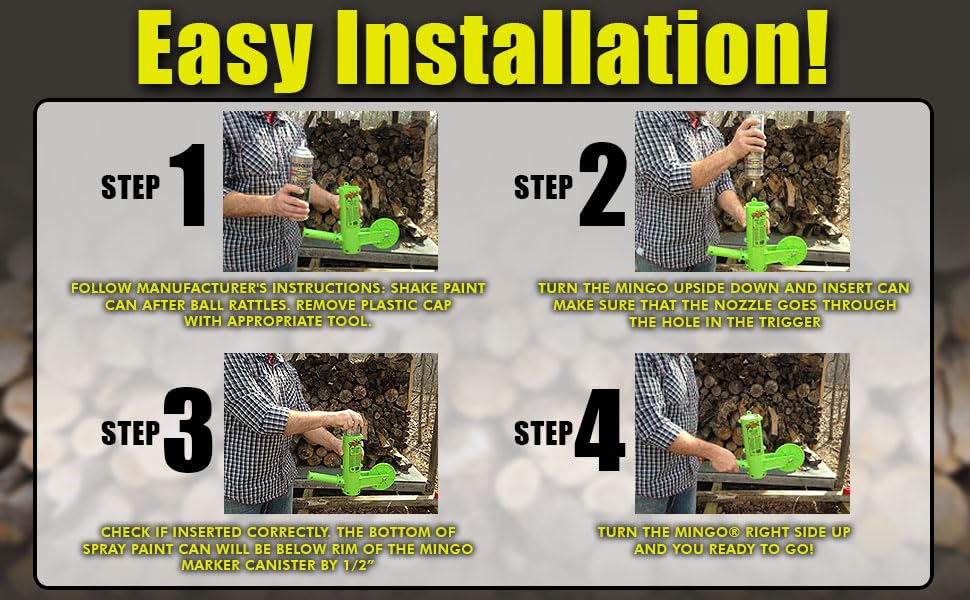 Easy Installation!

STEP 1

FOLLOW MANUFACTURER'S INSTRUCTIONS: SHAKE PAINT CAN AFTER BALL RATTLES. REMOVE PLASTIC CAP WITH APPROPRIATE TOOL.

STEP 2

TURN THE MINGO UPSIDE DOWN AND INSERT CAN MAKE SURE THAT THE NOZZLE GOES THROUGH THE HOLE IN THE TRIGGER

STEP 3

CHECK IF INSERTED CORRECTLY. THE BOTTOM OF SPRAY PAINT CAN WILL BE BELOW RIM OF THE MINGO MARKER CANISTER BY 1/2"

STEP 4

TURN THE MINGO® RIGHT SIDE UP AND YOU READY TO GO!