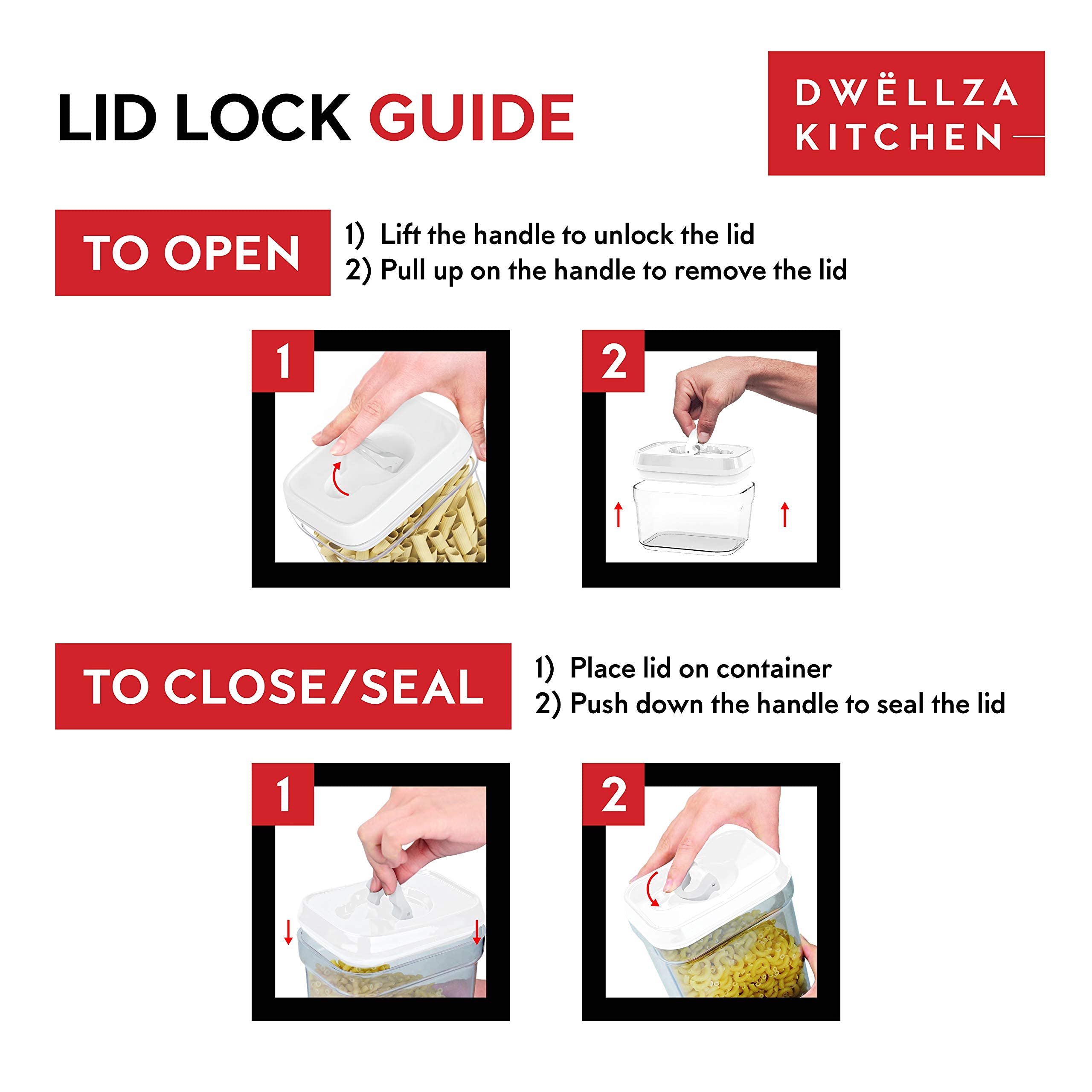 LID LOCK GUIDE

DWËLLZA KITCHEN

TO OPEN

1) Lift the handle to unlock the lid
2) Pull up on the handle to remove the lid

1

2

TO CLOSE/SEAL

1) Place lid on container
2) Push down the handle to seal the lid

1

2