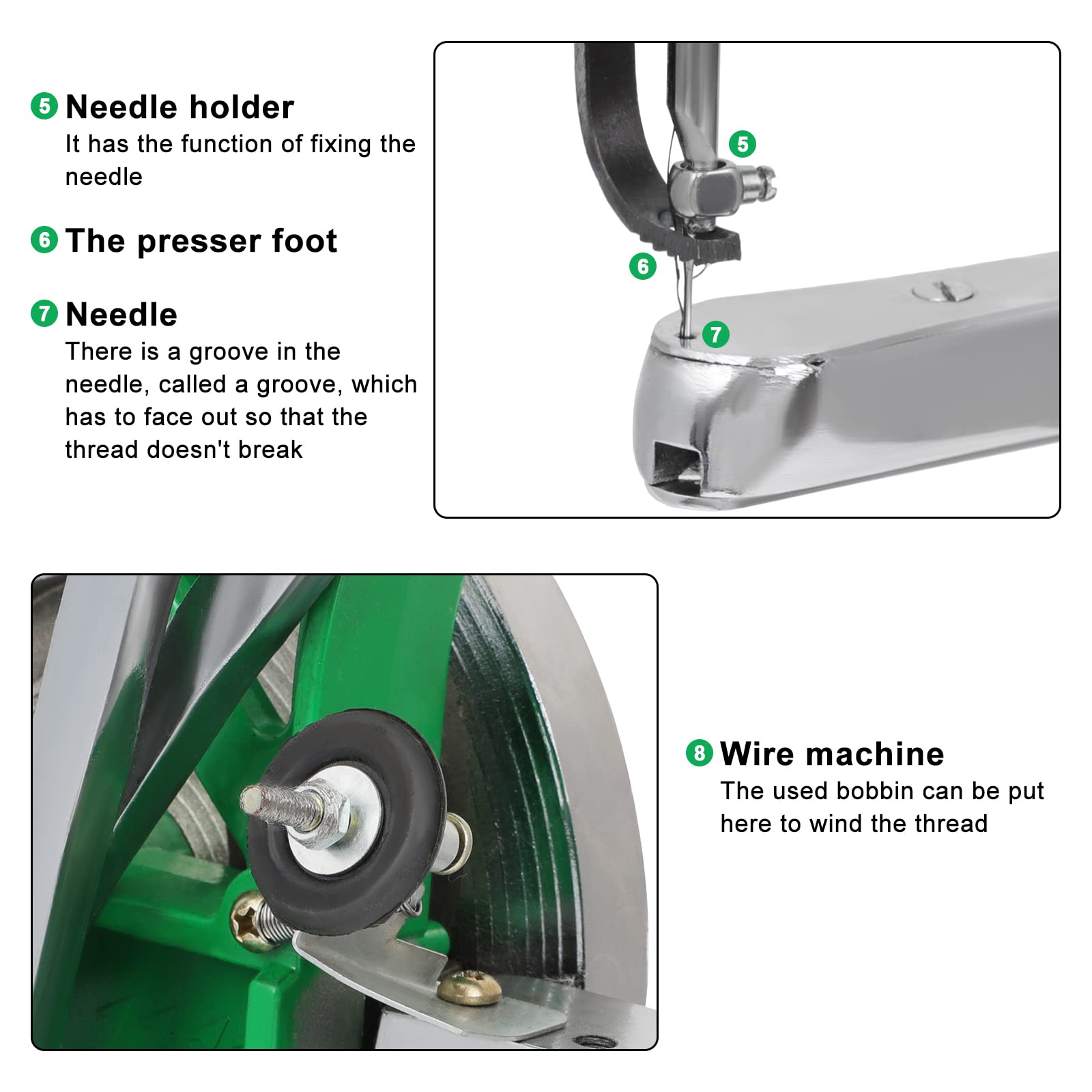 5 Needle holder
It has the function of fixing the needle

6 The presser foot

7 Needle
There is a groove in the needle, called a groove, which has to face out so that the thread doesn't break

5

6

7

8 Wire machine
The used bobbin can be put here to wind the thread