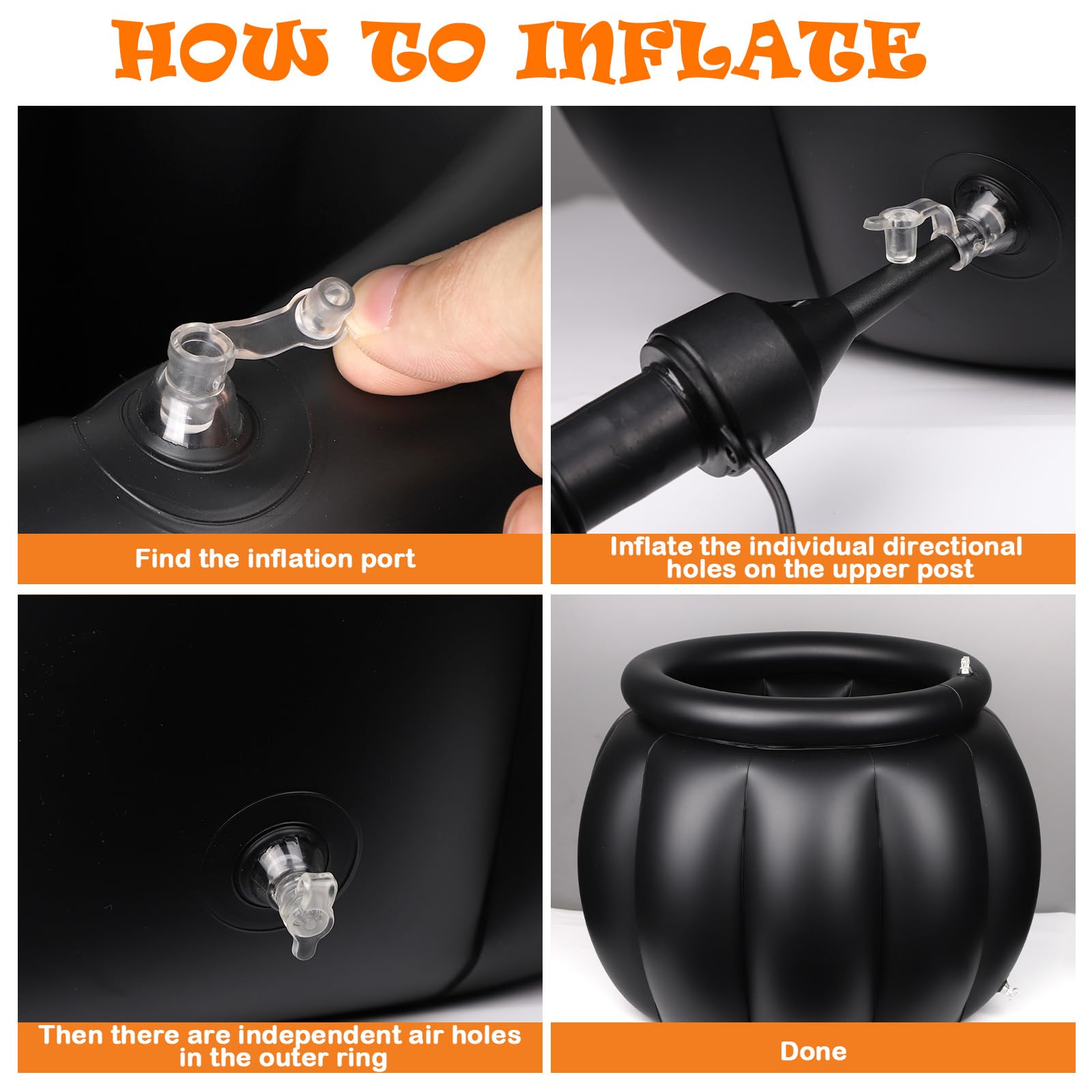 HOW TO INFLATE

Find the inflation port

Inflate the individual directional holes on the upper post

Then there are independent air holes in the outer ring

Done