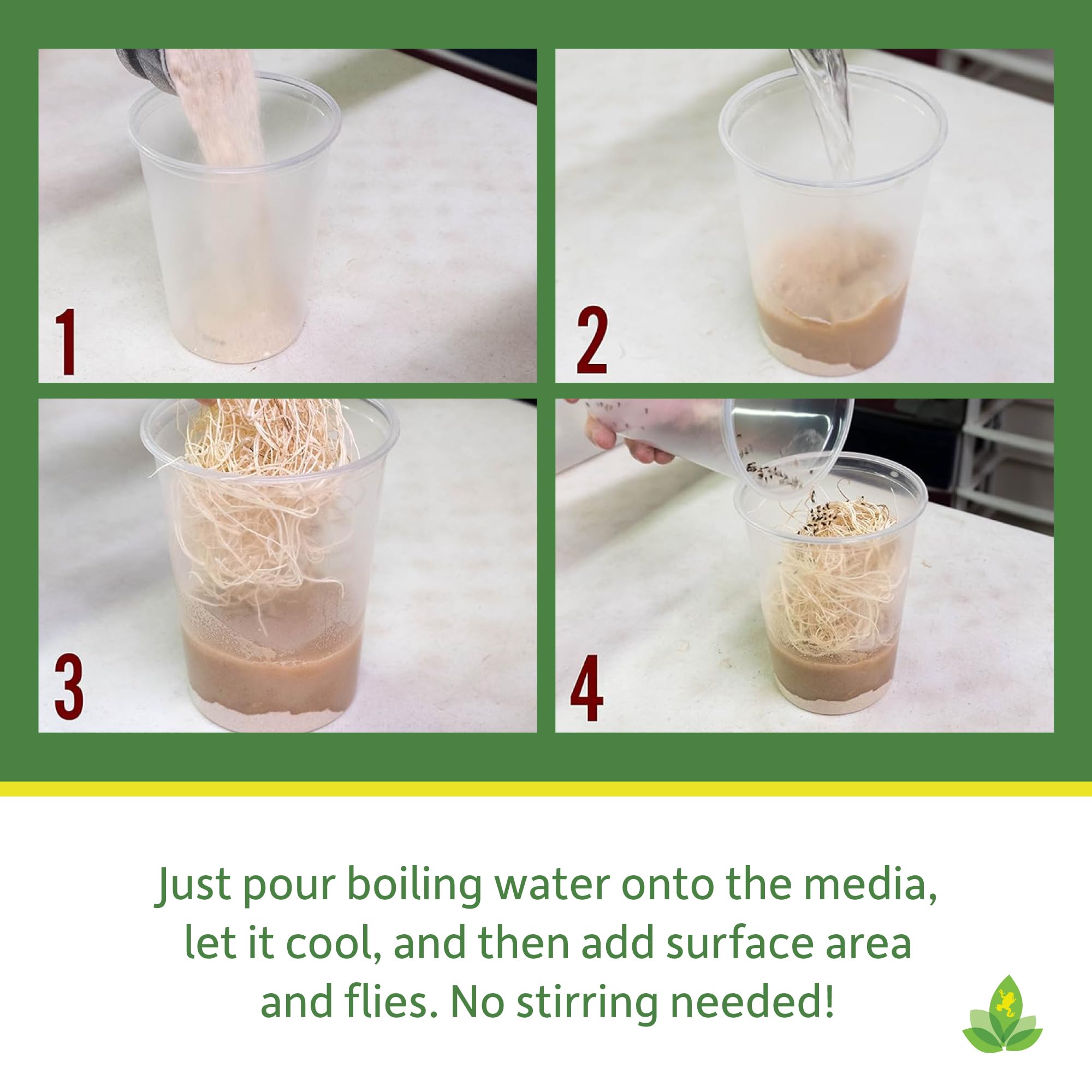 1

2

3

4

Just pour boiling water onto the media, let it cool, and then add surface area and flies. No stirring needed!