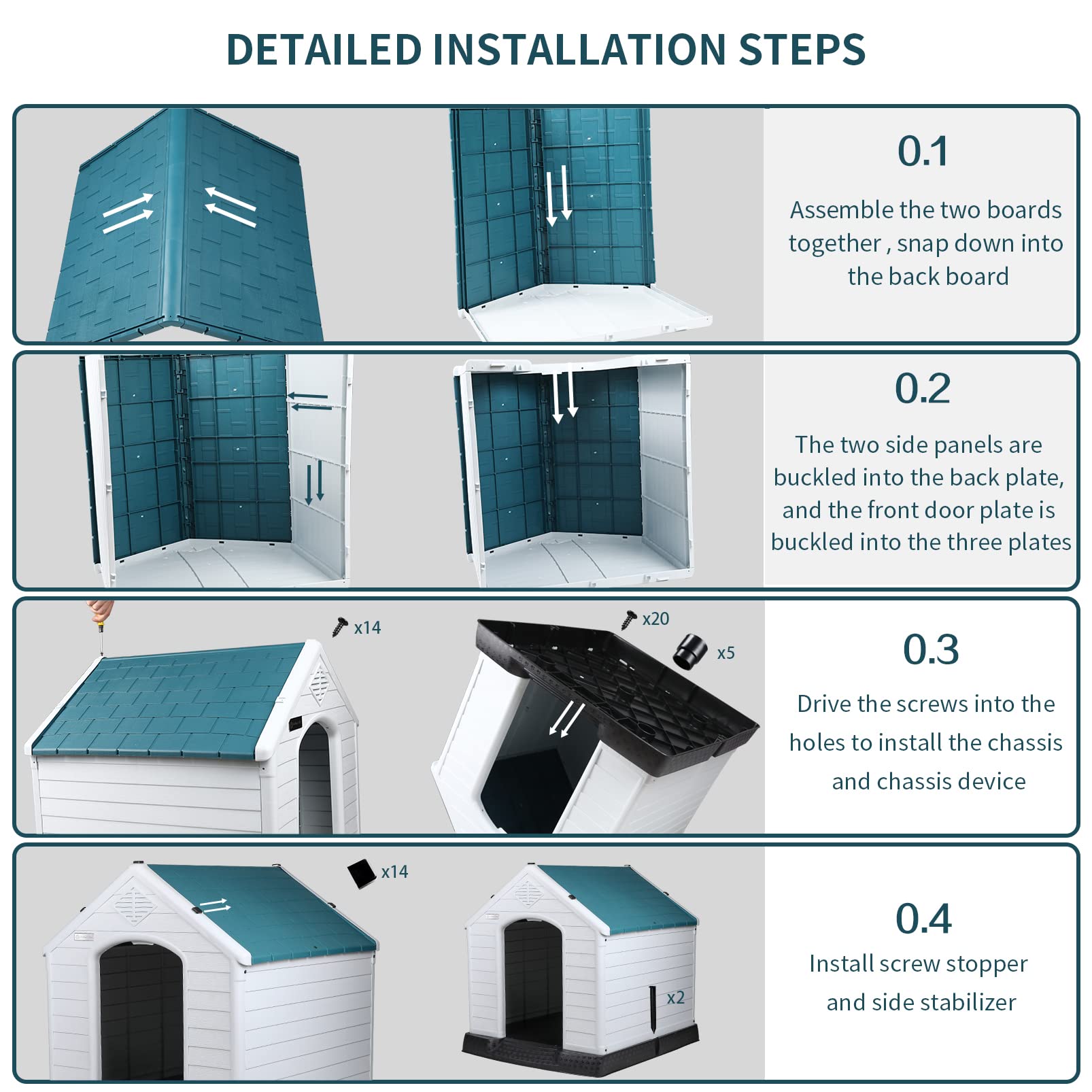 DETAILED INSTALLATION STEPS

0.1

Assemble the two boards together , snap down into the back board

0.2

The two side panels are buckled into the back plate, and the front door plate is buckled into the three plates

x14

x20

x5

0.3

Drive the screws into the holes to install the chassis and chassis device

x14

x2

0.4

Install screw stopper and side stabilizer