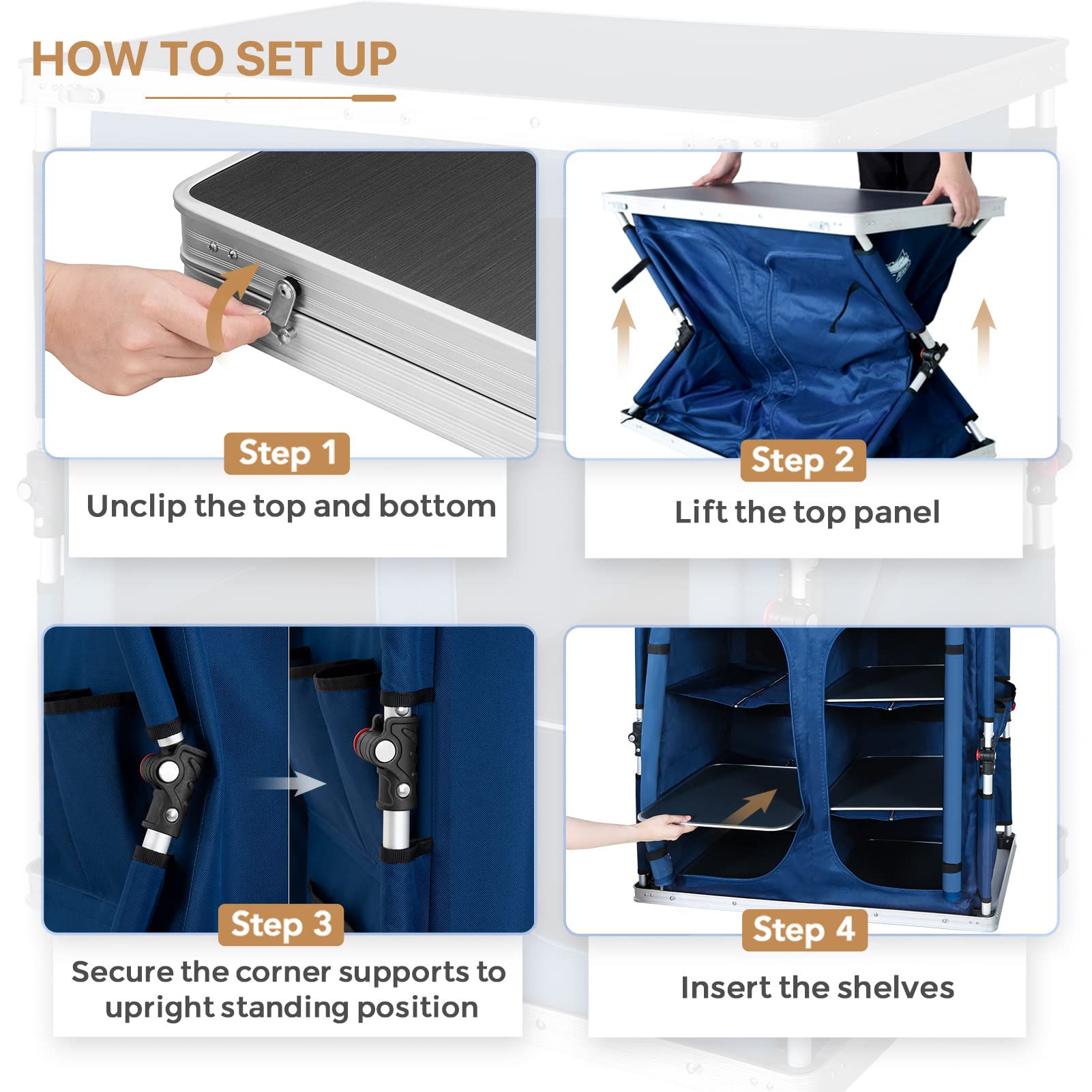 HOW TO SET UP

Step 1

Unclip the top and bottom

Step 2

Lift the top panel

Step 3

Secure the corner supports to upright standing position

Step 4

Insert the shelves