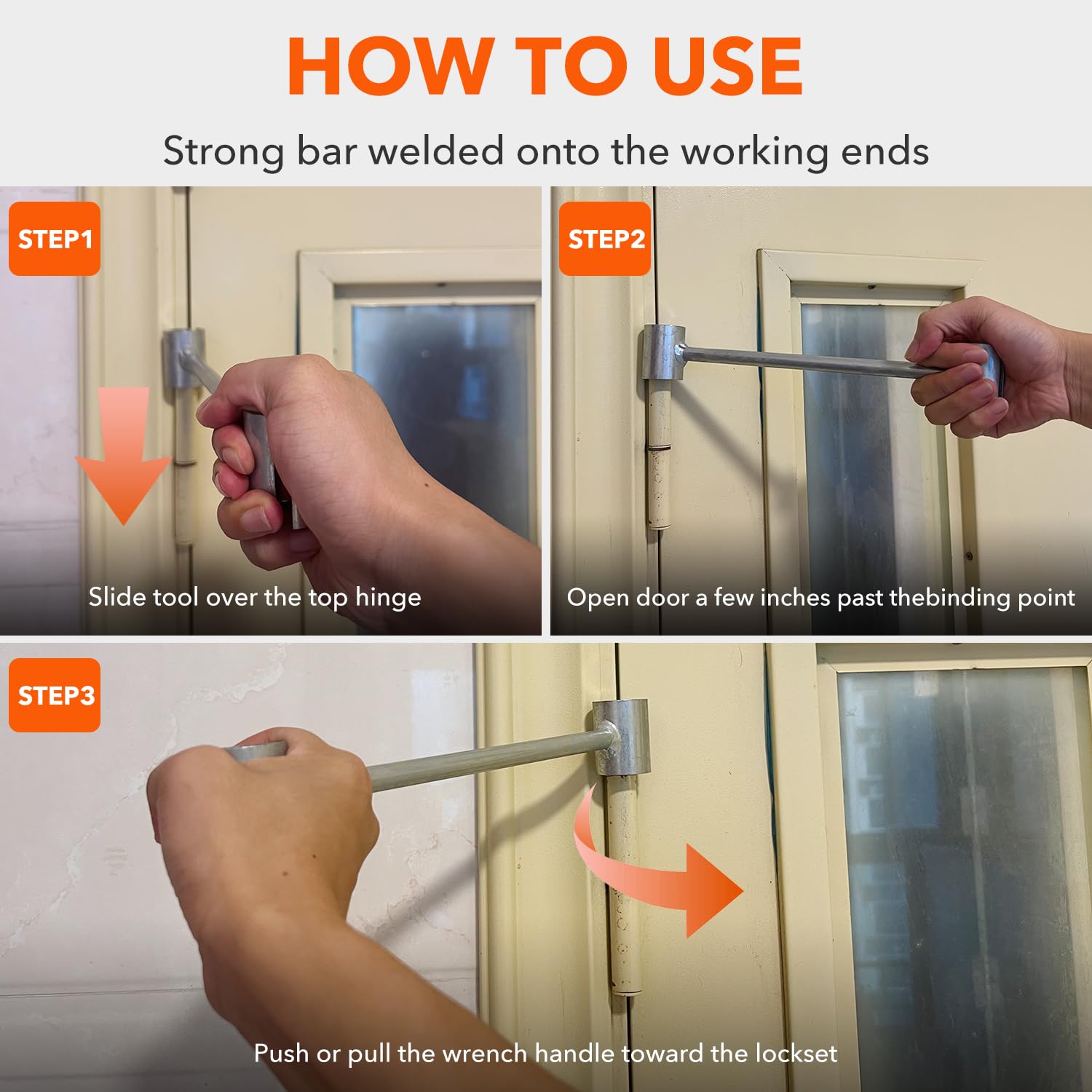 HOW TO USE

Strong bar welded onto the working ends

STEP1

Slide tool over the top hinge

STEP2

Open door a few inches past thebinding point

STEP3

Push or pull the wrench handle toward the lockset